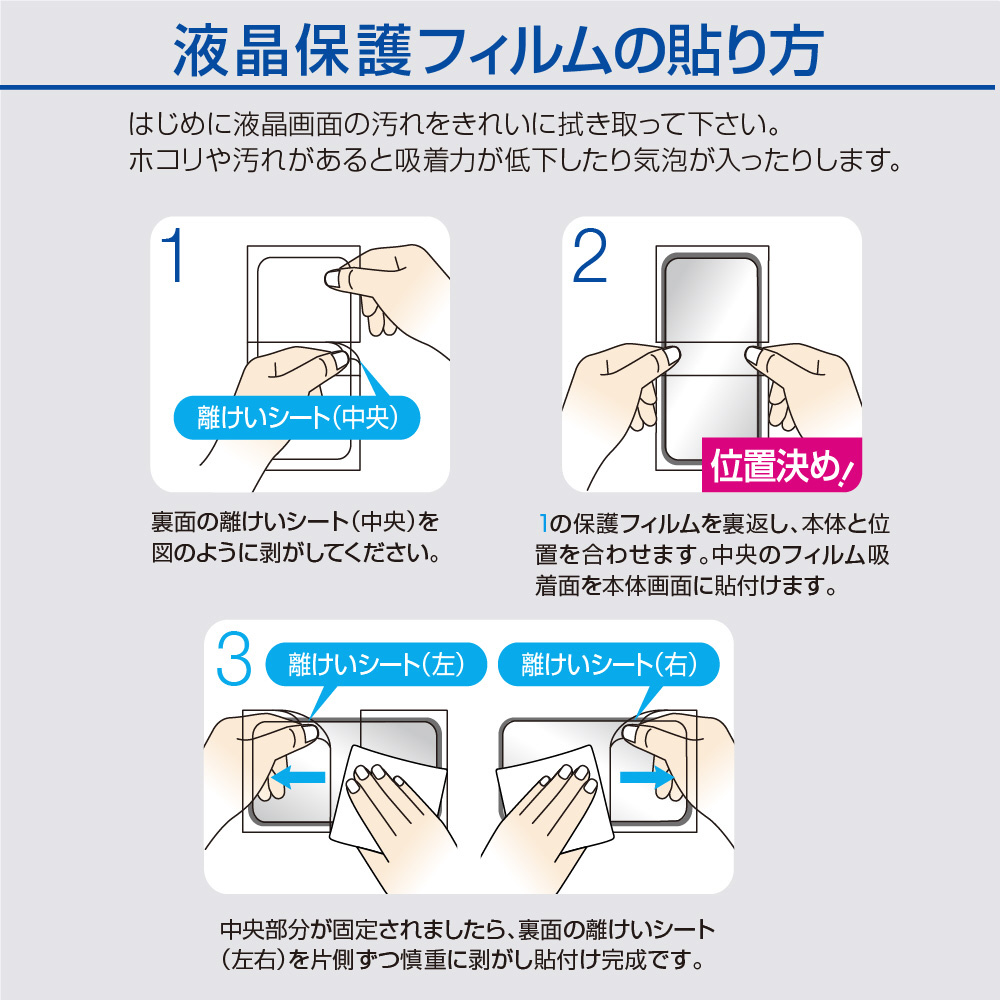 液晶保護フィルムの貼り方

はじめに液晶画面の汚れをきれいに拭き取って下さい。
ホコリや汚れがあると吸着力が低下したり気泡が入ったりします。

1

離けいシート(中央)

裏面の離けいシート(中央)を図のように剥がしてください。

2

位置決め!

1の保護フィルムを裏返し、本体と位置を合わせます。中央のフィルム吸着面を本体画面に貼付けます。

3

離けいシート(左)

離けいシート(右)

中央部分が固定されましたら、裏面の離けいシート(左右)を片側ずつ慎重に剥がし貼付け完成です。