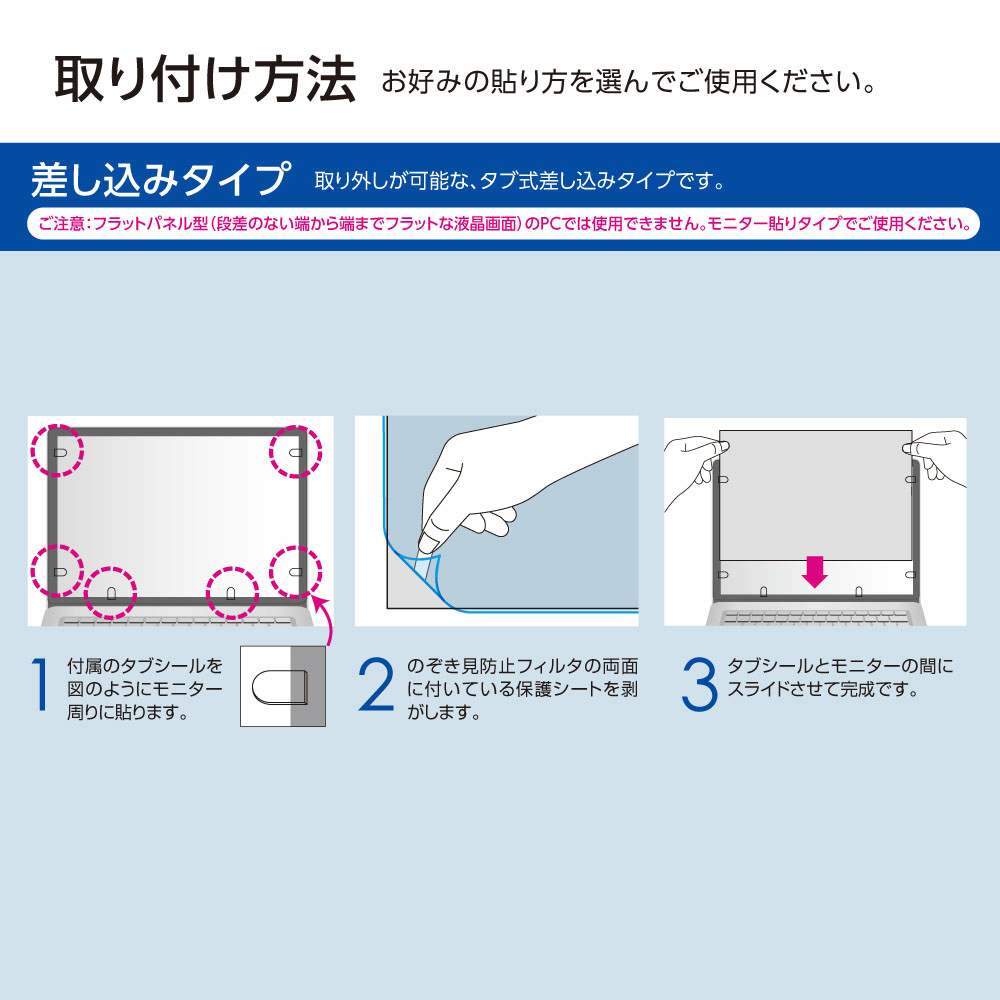 取り付け方法 お好みの貼り方を選んでご使用ください。

差し込みタイプ 取り外しが可能な、タブ式差し込みタイプです。

ご注意：フラットパネル型（段差のない端から端までフラットな液晶画面）のPCでは使用できません。モニター貼りタイプでご使用ください。

1 付属のタブシールを図のようにモニター周りに貼ります。

2 のぞき見防止フィルタの両面に付いている保護シートを剥がします。

3 タブシールとモニターの間にスライドさせて完成です。