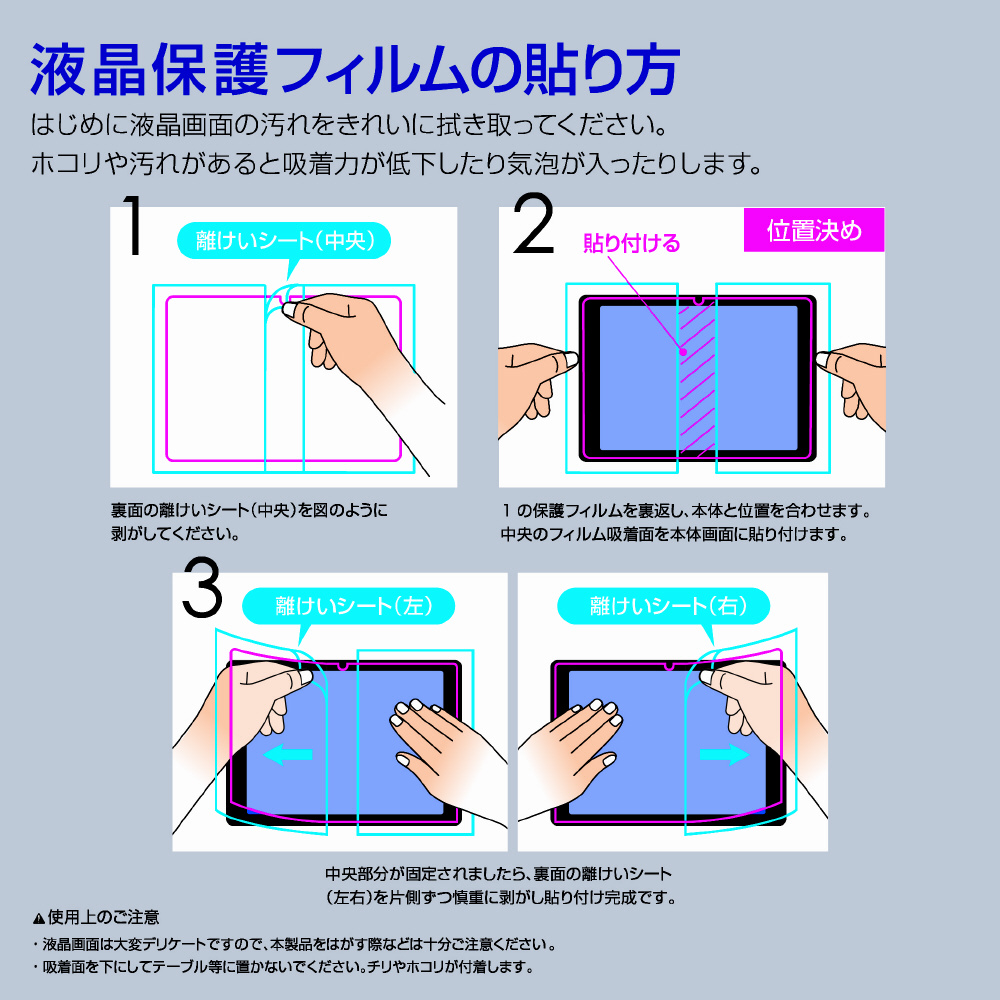 液晶保護フィルムの貼り方

はじめに液晶画面の汚れをきれいに拭き取ってください。
ホコリや汚れがあると吸着力が低下したり気泡が入ったりします。

1

離けいシート(中央)

裏面の離けいシート(中央)を図のように剥がしてください。

2

貼り付ける

位置決め

1 の保護フィルムを裏返し、本体と位置を合わせます。
中央のフィルム吸着面を本体画面に貼り付けます。

3

離けいシート(左)

離けいシート(右)

中央部分が固定されましたら、裏面の離けいシート(左右)を片側ずつ慎重に剥がし貼り付け完成です。

▲使用上のご注意

・液晶画面は大変デリケートですので、本製品をはがす際などは十分ご注意ください。
・吸着面を下にしてテーブル等に置かないでください。チリやホコリが付着します。