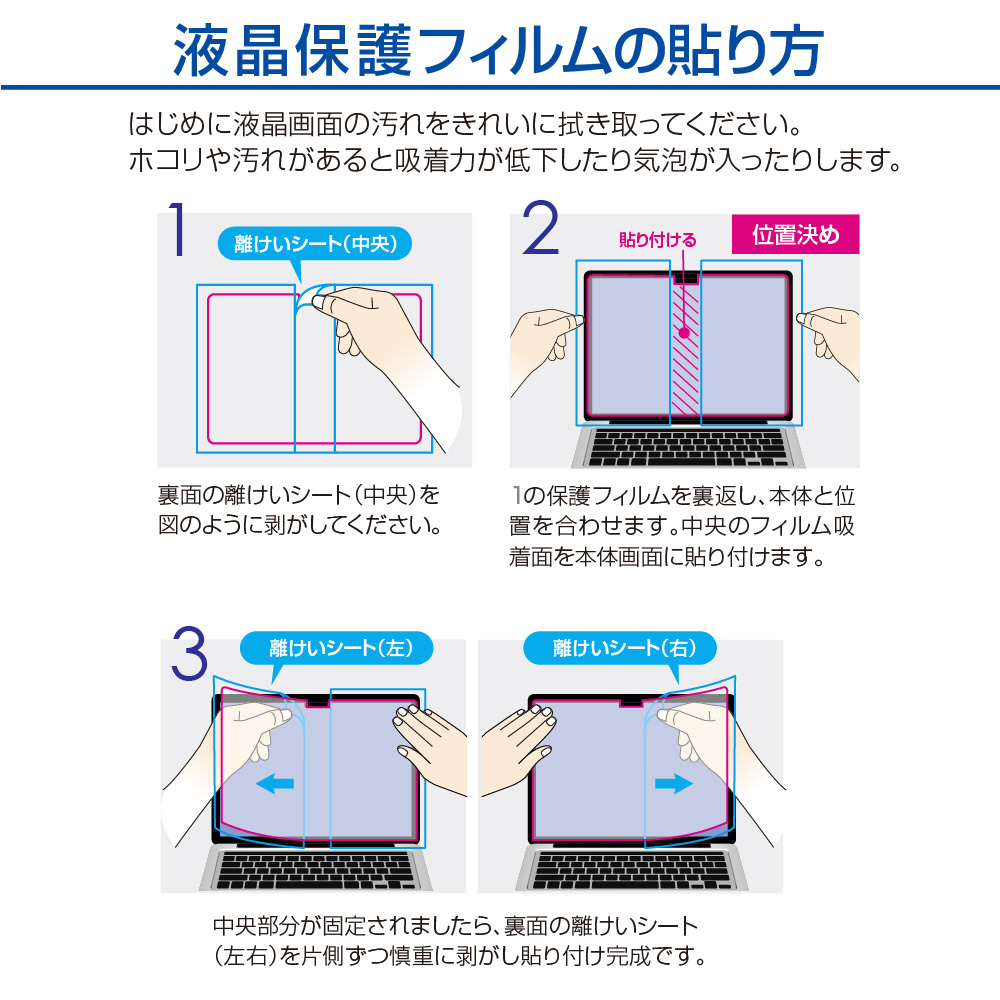 液晶保護フィルムの貼り方

はじめに液晶画面の汚れをきれいに拭き取ってください。
ホコリや汚れがあると吸着力が低下したり気泡が入ったりします。

1
離けいシート(中央)

裏面の離けいシート(中央)を図のように剥がしてください。

2
貼り付ける
位置決め

1の保護フィルムを裏返し、本体と位置を合わせます。中央のフィルム吸着面を本体画面に貼り付けます。

3
離けいシート(左)
離けいシート(右)

中央部分が固定されましたら、裏面の離けいシート(左右)を片側ずつ慎重に剥がし貼り付け完成です。