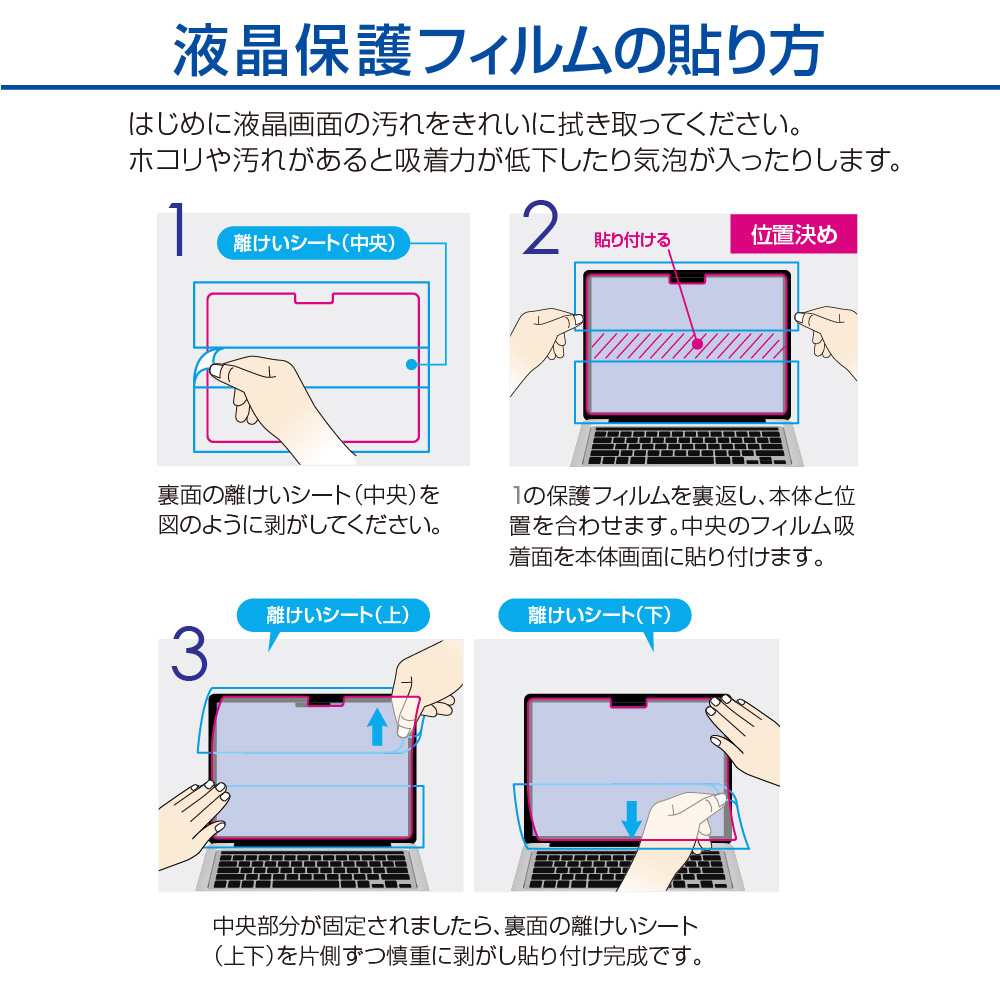 液晶保護フィルムの貼り方

はじめに液晶画面の汚れをきれいに拭き取ってください。
ホコリや汚れがあると吸着力が低下したり気泡が入ったりします。

1

離けいシート(中央)

裏面の離けいシート(中央)を図のように剥がしてください。

2

貼り付ける

位置決め

1の保護フィルムを裏返し、本体と位置を合わせます。中央のフィルム吸着面を本体画面に貼り付けます。

3

離けいシート(上)

離けいシート(下)

中央部分が固定されましたら、裏面の離けいシート(上下)を片側ずつ慎重に剥がし貼り付け完成です。