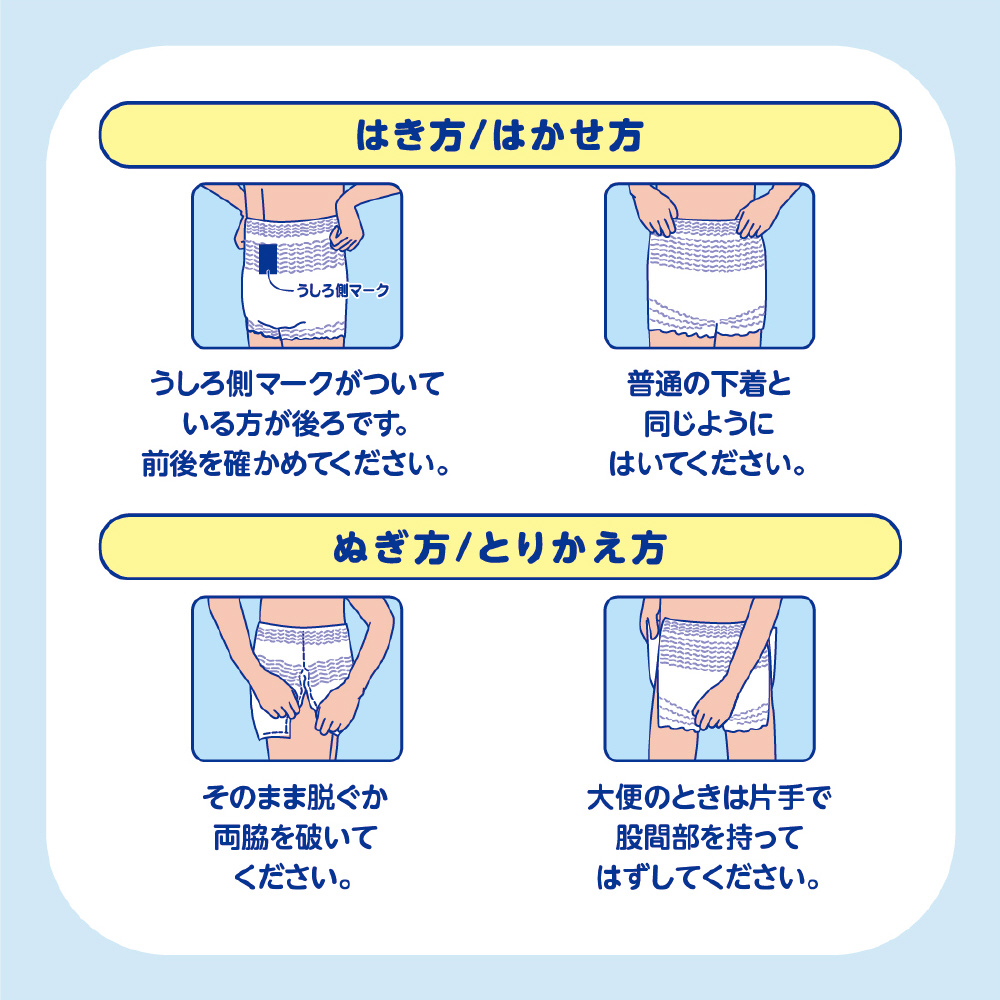 はき方/はかせ方

うしろ側マーク

うしろ側マークがついている方が後ろです。前後を確かめてください。

普通の下着と同じようにはいてください。

ぬぎ方/とりかえ方

そのまま脱ぐか両脇を破いてください。

大便のときは片手で股間部を持ってはずしてください。