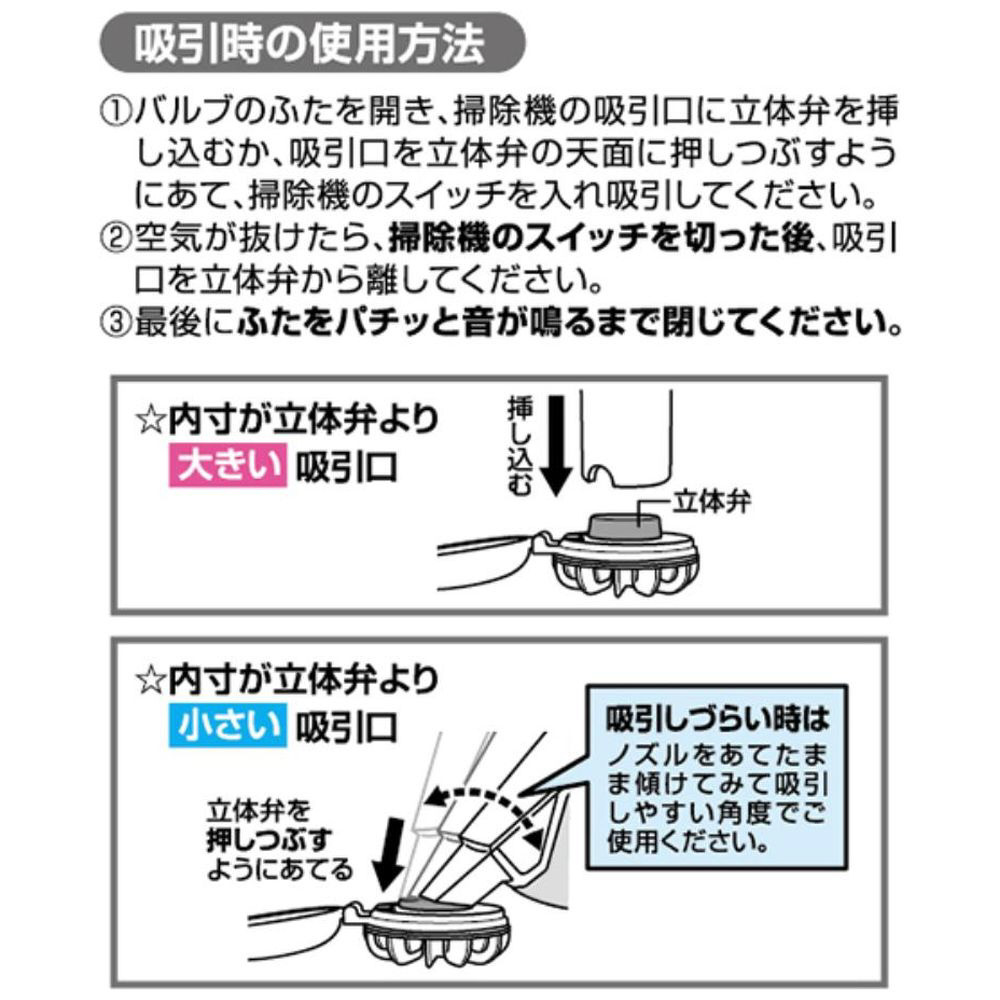 吸引時の使用方法

①バルブのふたを開き、掃除機の吸引口に立体弁を挿し込むか、吸引口を立体弁の天面に押しつぶすようにあて、掃除機のスイッチを入れ吸引してください。
②空気が抜けたら、掃除機のスイッチを切った後、吸引口を立体弁から離してください。
③最後にふたをパチッと音が鳴るまで閉じてください。

☆内寸が立体弁より
大きい 吸引口

挿し込む

立体弁

☆内寸が立体弁より
小さい 吸引口

立体弁を
押しつぶす
ようにあてる

吸引しづらい時は
ノズルをあてたまま傾けてみて吸引しやすい角度でご使用ください。