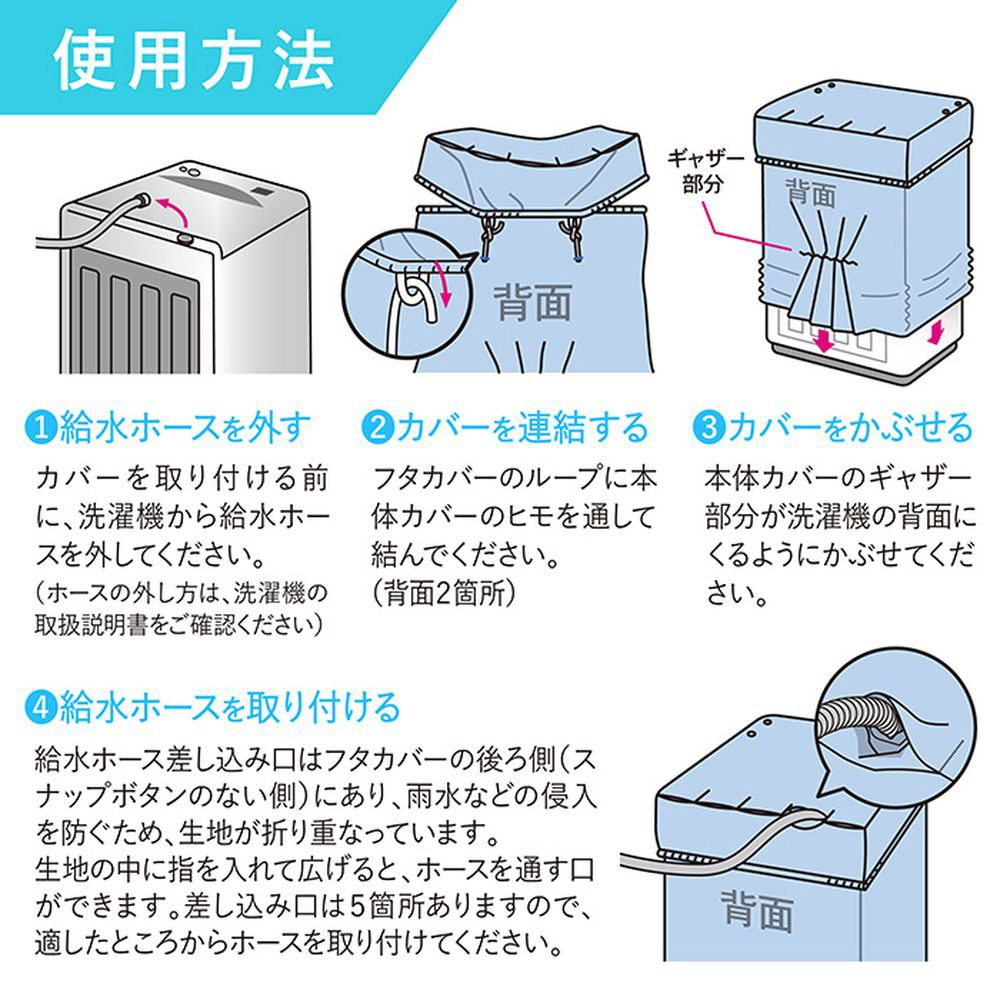 使用方法

背面

ギャザー部分

背面

❶給水ホースを外す
カバーを取り付ける前に、洗濯機から給水ホースを外してください。
（ホースの外し方は、洗濯機の取扱説明書をご確認ください）

❷カバーを連結する
フタカバーのループに本体カバーのヒモを通して結んでください。
（背面2箇所）

❸カバーをかぶせる
本体カバーのギャザー部分が洗濯機の背面にくるようにかぶせてください。

❹給水ホースを取り付ける
給水ホース差し込み口はフタカバーの後ろ側（スナップボタンのない側）にあり、雨水などの侵入を防ぐため、生地が折り重なっています。
生地の中に指を入れて広げると、ホースを通す口ができます。差し込み口は5箇所ありますので、適したところからホースを取り付けてください。

背面