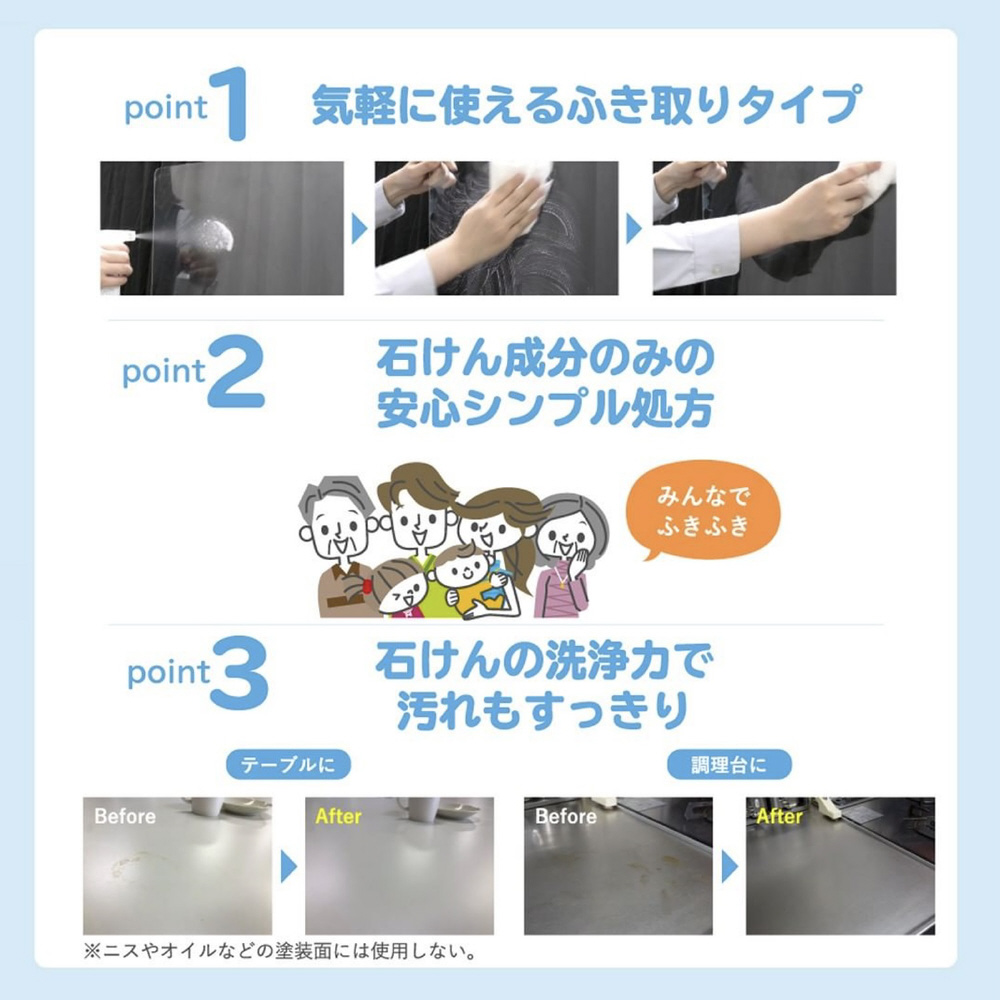 point 1 気軽に使えるふき取りタイプ

point 2 石けん成分のみの
安心シンプル処方

みんなで
ふきふき

point 3 石けんの洗浄力で
汚れもすっきり

テーブルに

Before

After

調理台に

Before

After

※ニスやオイルなどの塗装面には使用しない。