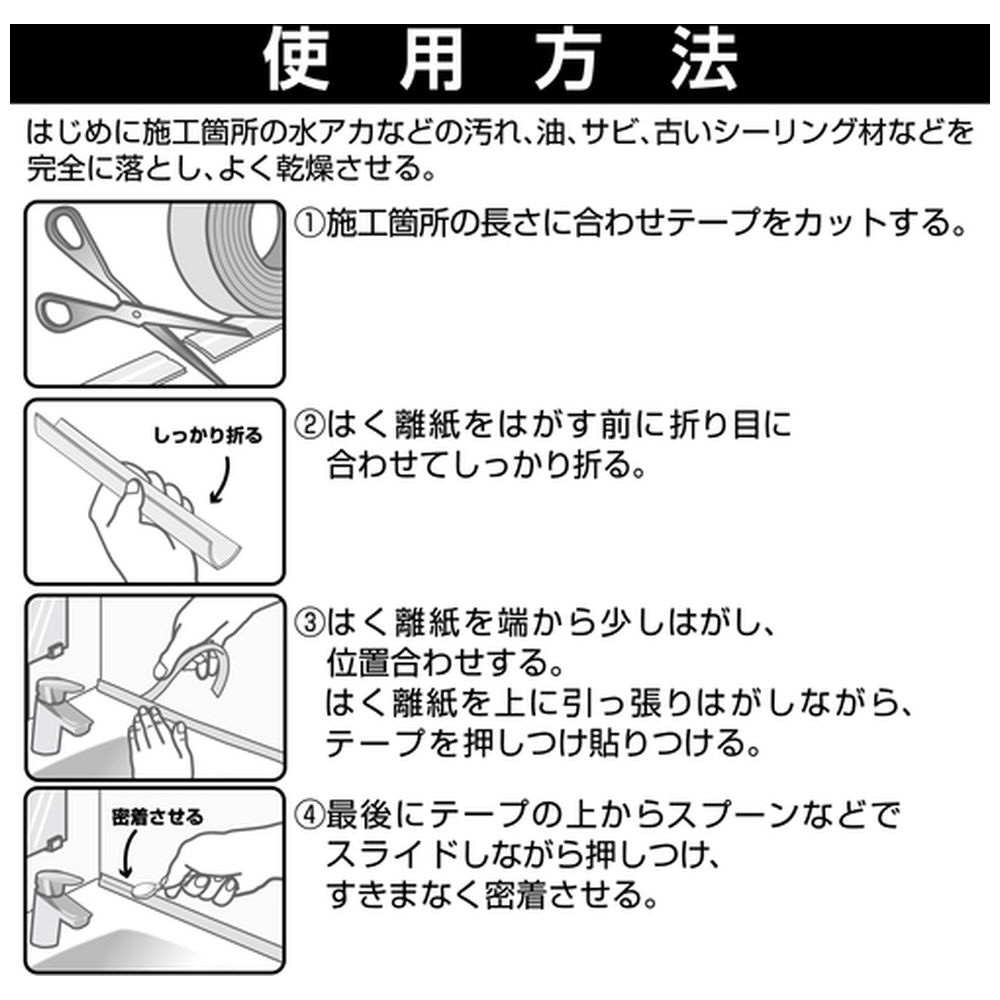 使用方法

はじめに施工箇所の水アカなどの汚れ、油、サビ、古いシーリング材などを完全に落とし、よく乾燥させる。

①施工箇所の長さに合わせテープをカットする。

しっかり折る

②はく離紙をはがす前に折り目に合わせてしっかり折る。

③はく離紙を端から少しはがし、位置合わせする。
はく離紙を上に引っ張りはがしながら、テープを押しつけ貼りつける。

密着させる

④最後にテープの上からスプーンなどでスライドしながら押しつけ、すきまなく密着させる。