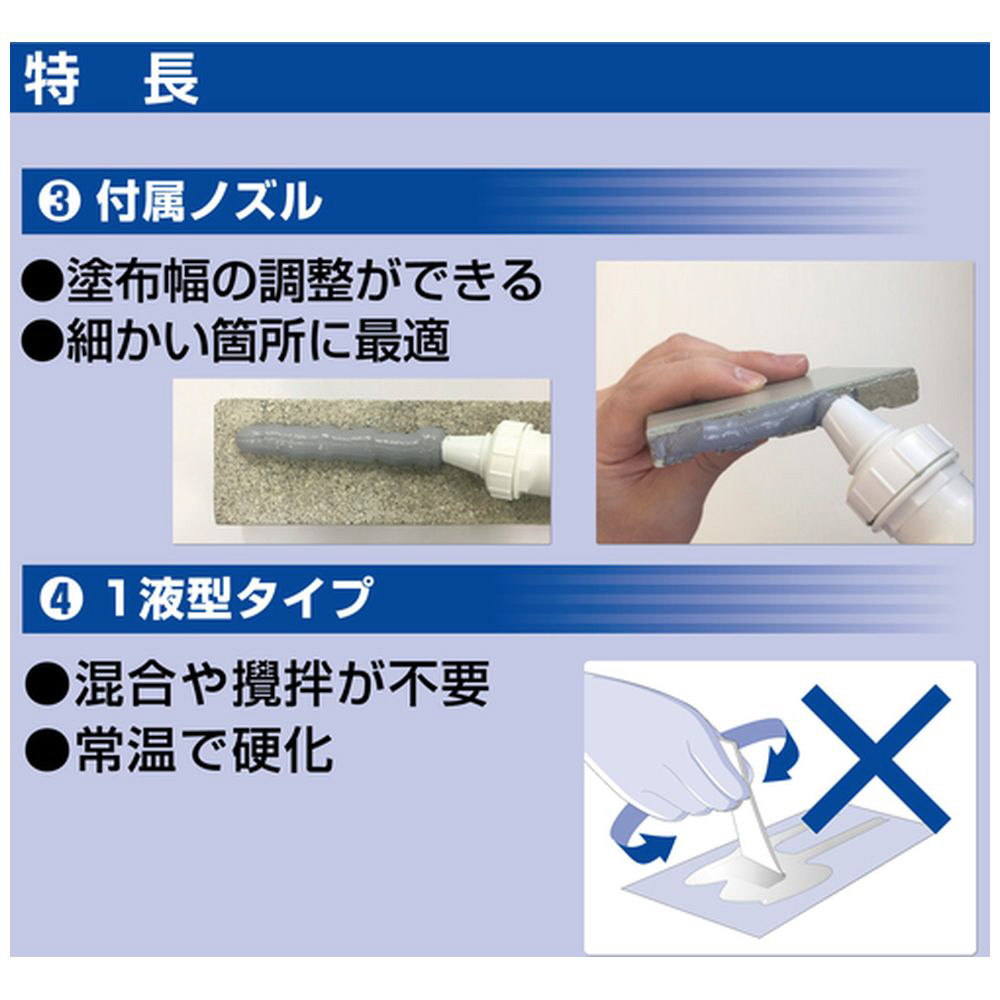 特　長

❸ 付属ノズル

●塗布幅の調整ができる
●細かい箇所に最適

❹ 1液型タイプ

●混合や攪拌が不要
●常温で硬化