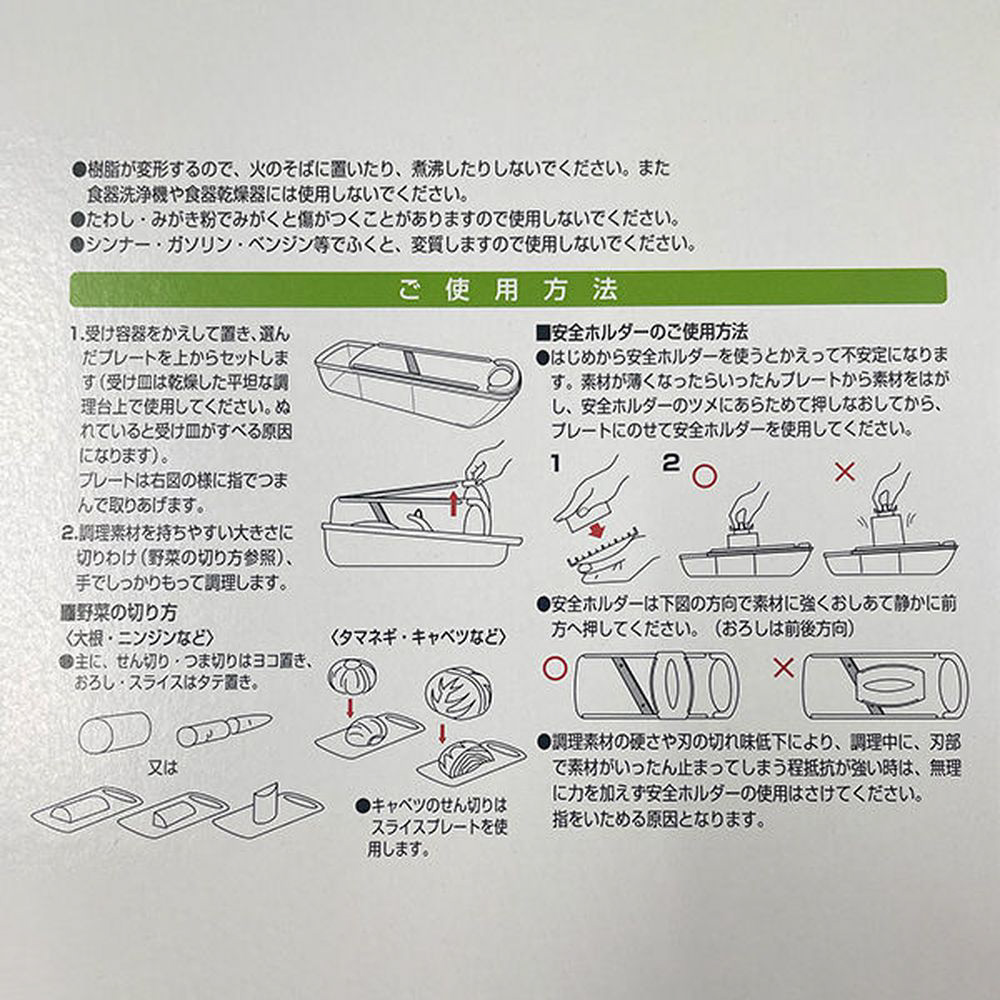 ●樹脂が変形するので、火のそばに置いたり、煮沸したりしないでください。また食器洗浄機や食器乾燥器には使用しないでください。
●たわし・みがき粉でみがくと傷がつくことがありますので使用しないでください。
●シンナー・ガソリン・ベンジン等でふくと、変質しますので使用しないでください。

ご使用方法

1.受け容器をかえして置き、選んだプレートを上からセットします（受け皿は乾燥した平坦な調理台上で使用してください。ぬれていると受け皿がすべる原因になります）。
プレートは右図の様に指でつまんで取りあげます。
2.調理素材を持ちやすい大きさに切りわけ（野菜の切り方参照）、手でしっかりもって調理します。

■野菜の切り方
〈大根・ニンジンなど〉
●主に、せん切り・つま切りはヨコ置き、おろし・スライスはタテ置き。

又は

〈タマネギ・キャベツなど〉

●キャベツのせん切りはスライスプレートを使用します。

■安全ホルダーのご使用方法
●はじめから安全ホルダーを使うとかえって不安定になります。素材が薄くなったらいったんプレートから素材をはがし、安全ホルダーのツメにあらためて押しなおしてから、プレートにのせて安全ホルダーを使用してください。

1　2 ○　×

●安全ホルダーは下図の方向で素材に強くおしあて静かに前方へ押してください。（おろしは前後方向）

○　×

●調理素材の硬さや刃の切れ味低下により、調理中に、刃部で素材がいったん止まってしまう程抵抗が強い時は、無理に力を加えず安全ホルダーの使用はさけてください。
指をいためる原因となります。