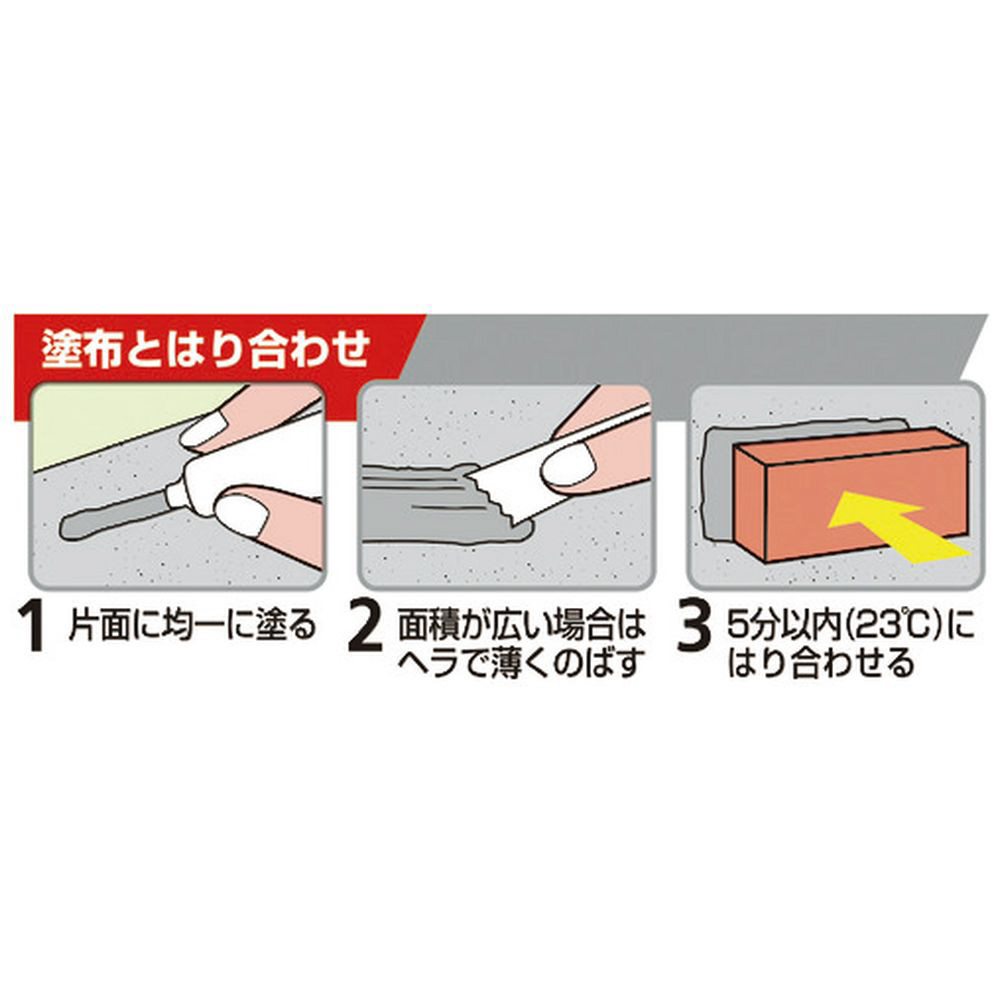 塗布とはり合わせ

1 片面に均一に塗る

2 面積が広い場合はヘラで薄くのばす

3 5分以内(23℃)にはり合わせる