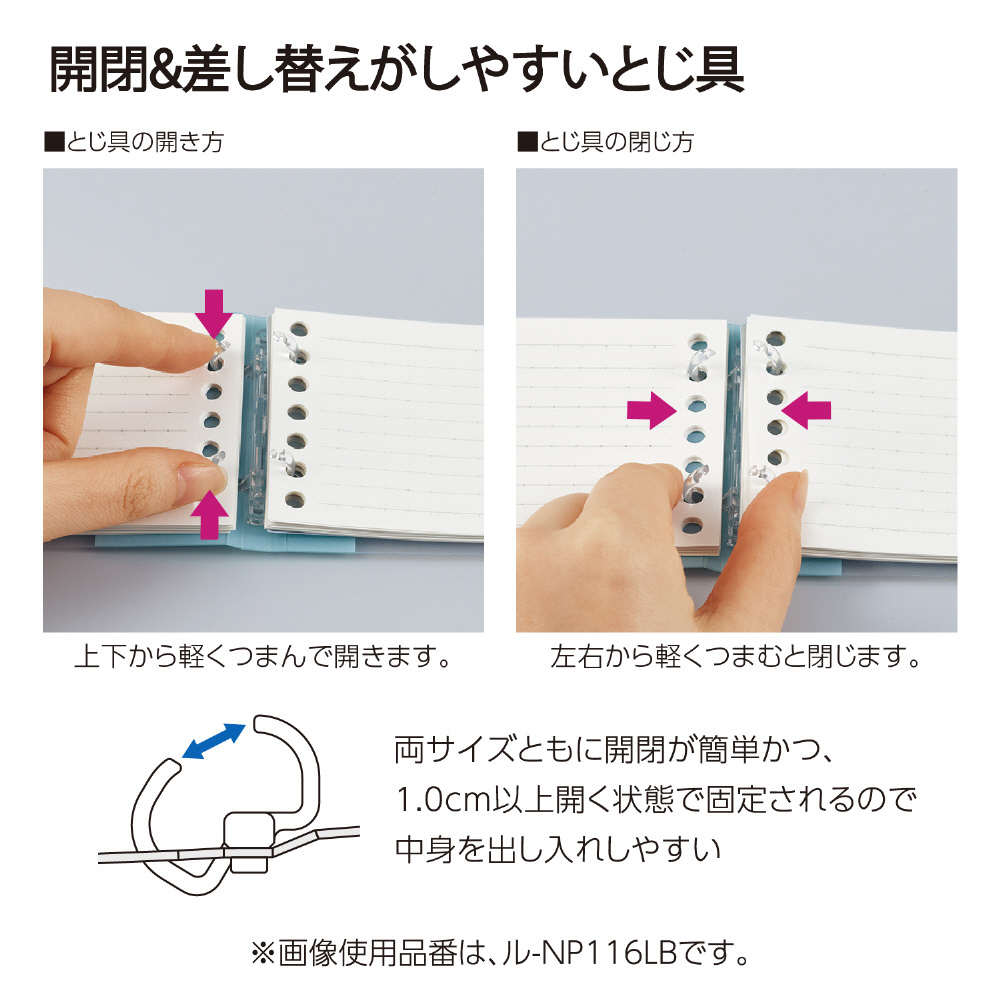 開閉&差し替えがしやすいとじ具

■とじ具の開き方

上下から軽くつまんで開きます。

■とじ具の閉じ方

左右から軽くつまむと閉じます。

両サイズともに開閉が簡単かつ、1.0cm以上開く状態で固定されるので中身を出し入れしやすい

※画像使用品番は、ル-NP116LBです。