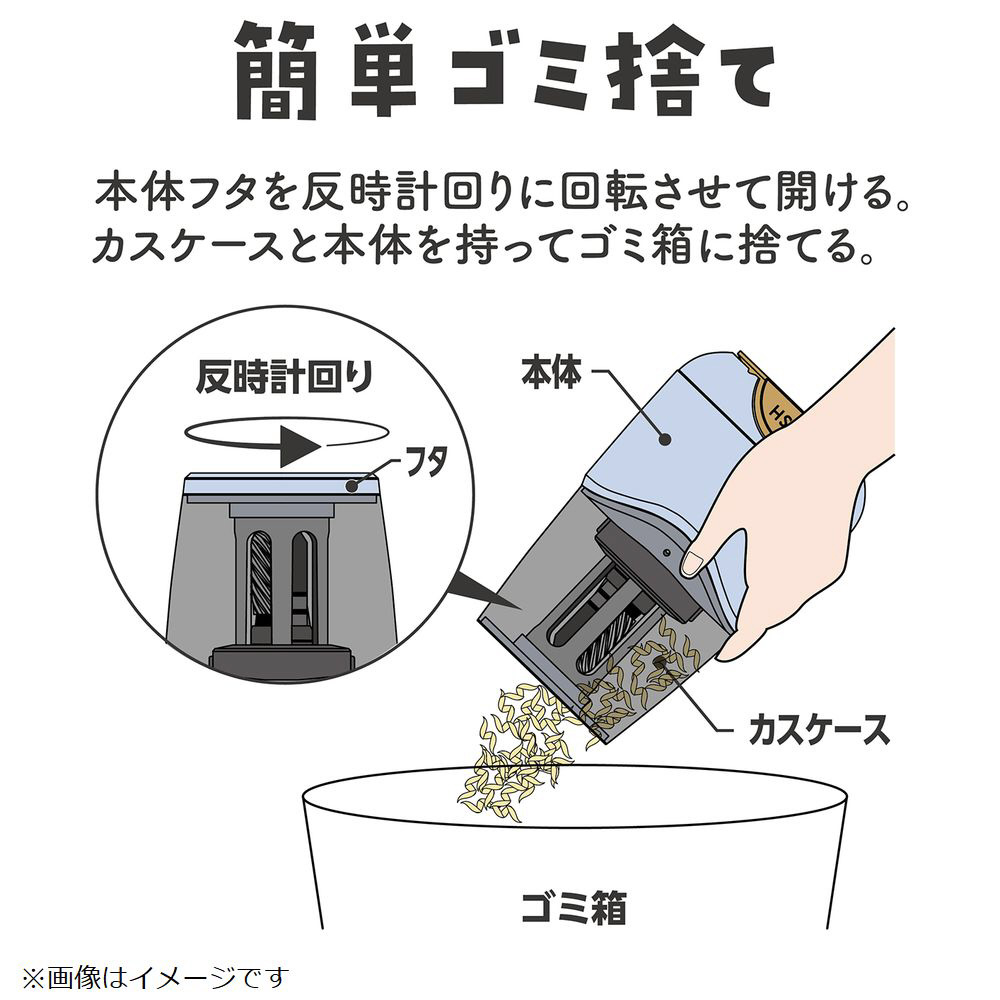 簡単ゴミ捨て

本体フタを反時計回りに回転させて開ける。
カスケースと本体を持ってゴミ箱に捨てる。

反時計回り

フタ

本体

HS

カスケース

ゴミ箱

※画像はイメージです