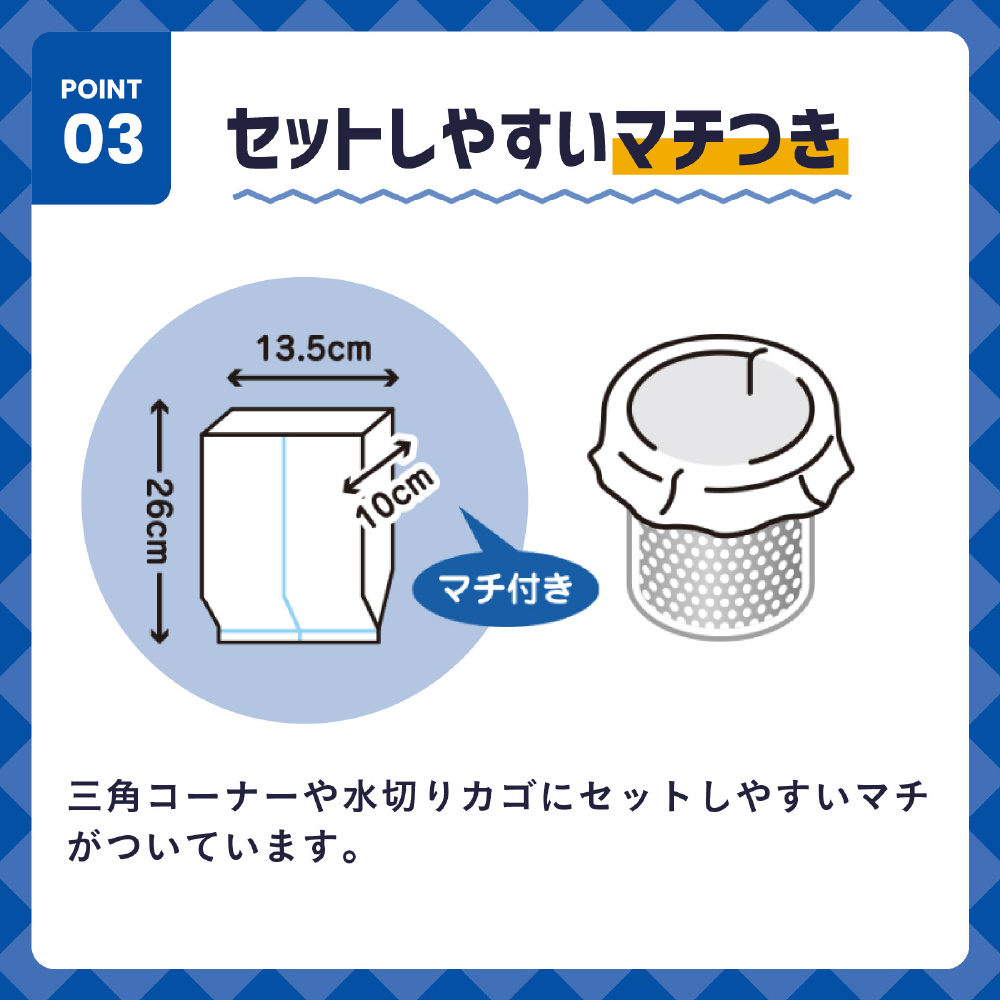 POINT
03

セットしやすいマチつき

13.5cm

26cm

10cm

マチ付き

三角コーナーや水切りカゴにセットしやすいマチがついています。