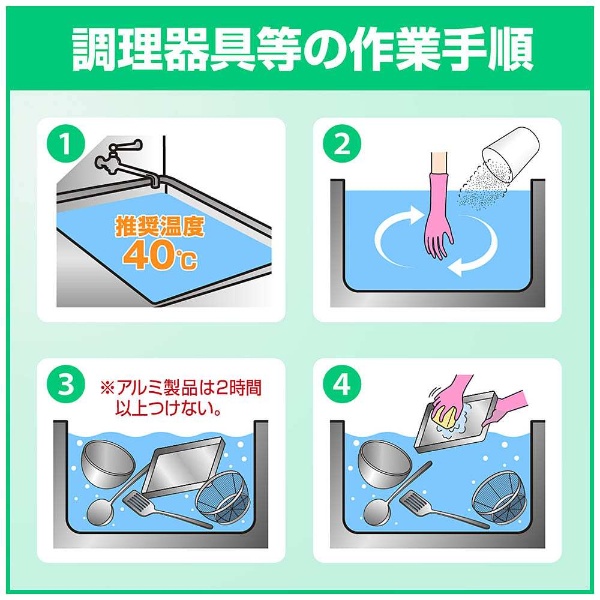 調理器具等の作業手順

1

推奨温度
40℃

2

3

※アルミ製品は2時間以上つけない。

4