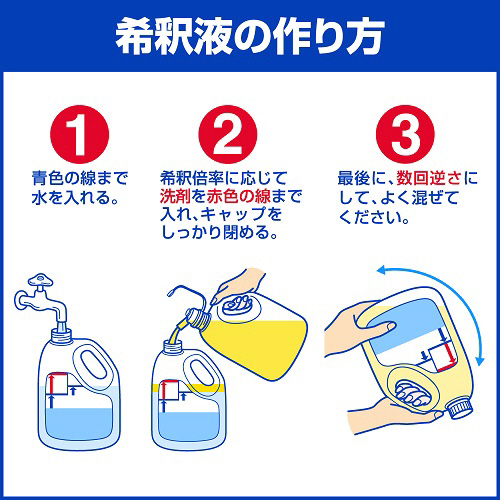 希釈液の作り方

1
青色の線まで水を入れる。

2
希釈倍率に応じて洗剤を赤色の線まで入れ、キャップをしっかり閉める。

3
最後に、数回逆さにして、よく混ぜてください。