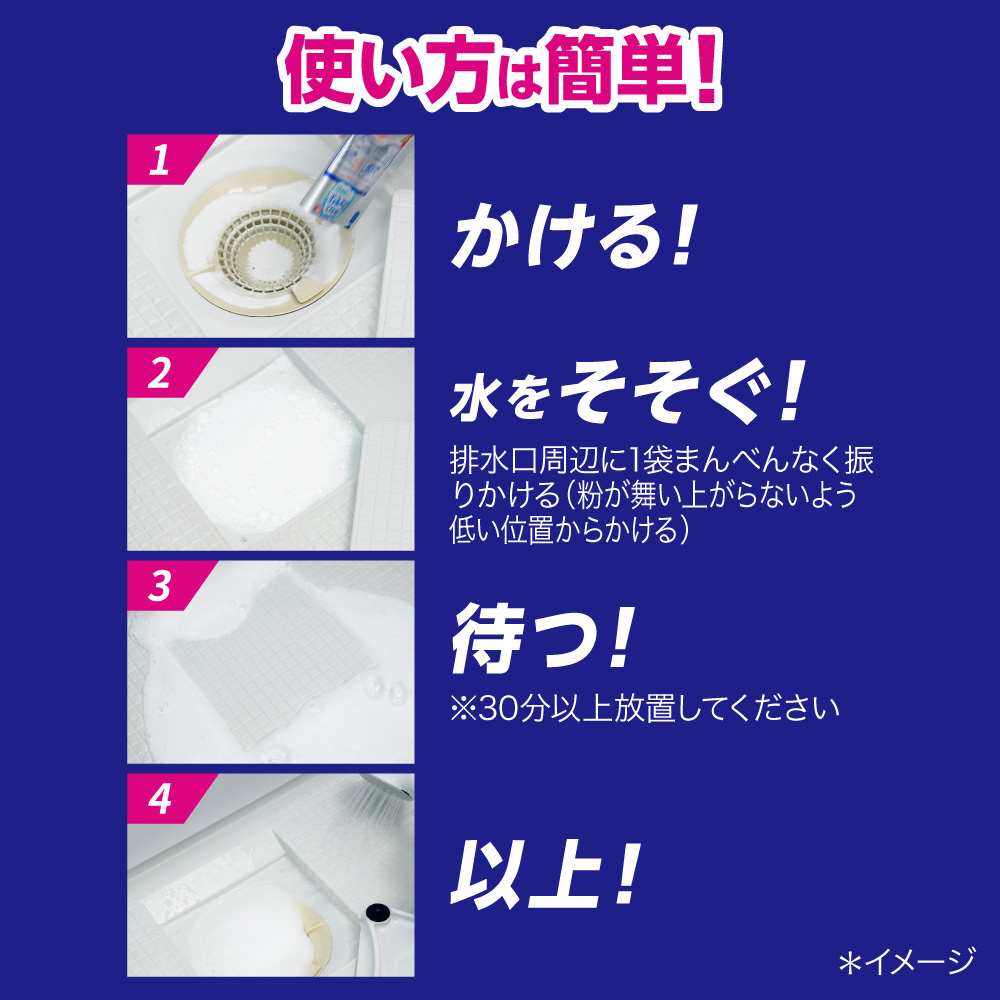 使い方は簡単!

1

かける!

2

水をそそぐ!

排水口周辺に1袋まんべんなく振りかける（粉が舞い上がらないよう低い位置からかける）

3

待つ!

※30分以上放置してください

4

以上!

＊イメージ