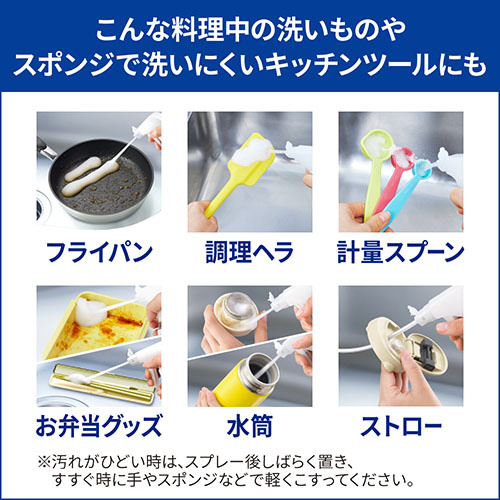 こんな料理中の洗いものや
スポンジで洗いにくいキッチンツールにも

フライパン

調理ヘラ

計量スプーン

お弁当グッズ

水筒

ストロー

※汚れがひどい時は、スプレー後しばらく置き、すすぐ時に手やスポンジなどで軽くこすってください。