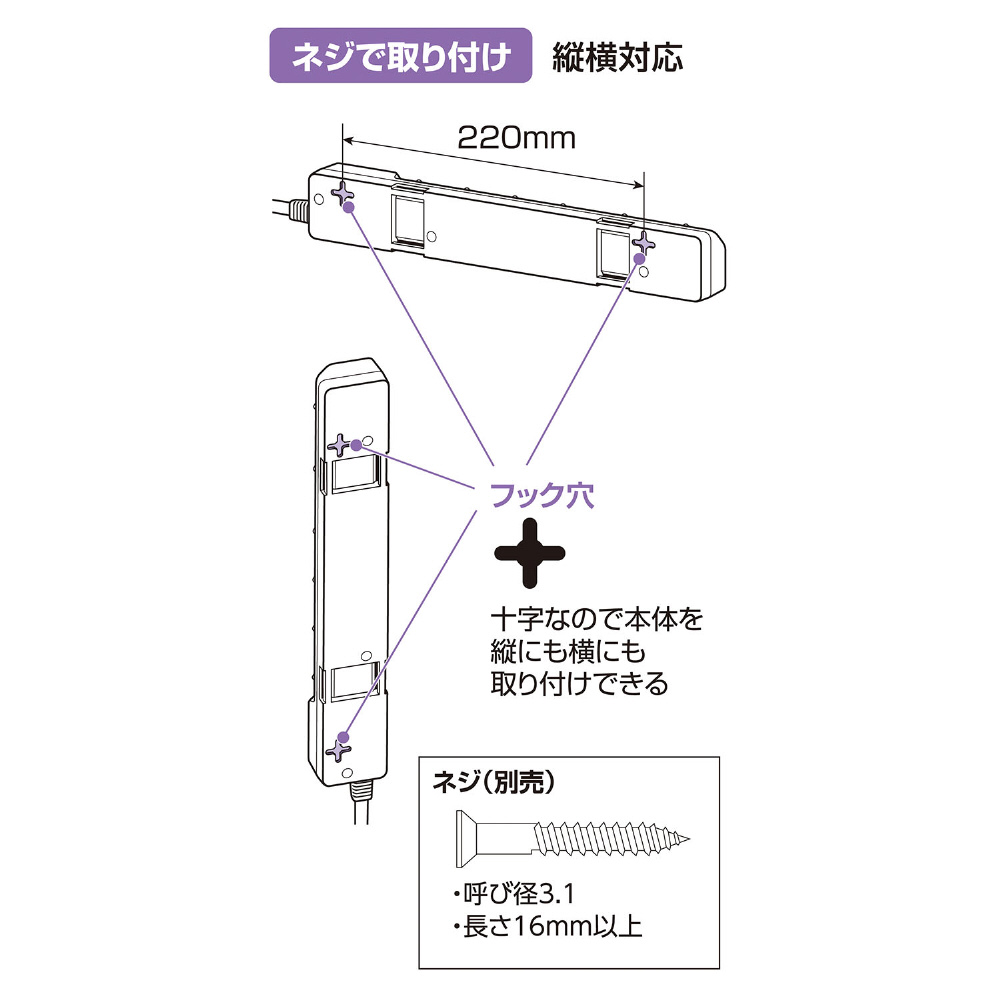 ネジで取り付け 縦横対応

220mm

フック穴

十字なので本体を縦にも横にも取り付けできる

ネジ（別売）

・呼び径3.1
・長さ16mm以上