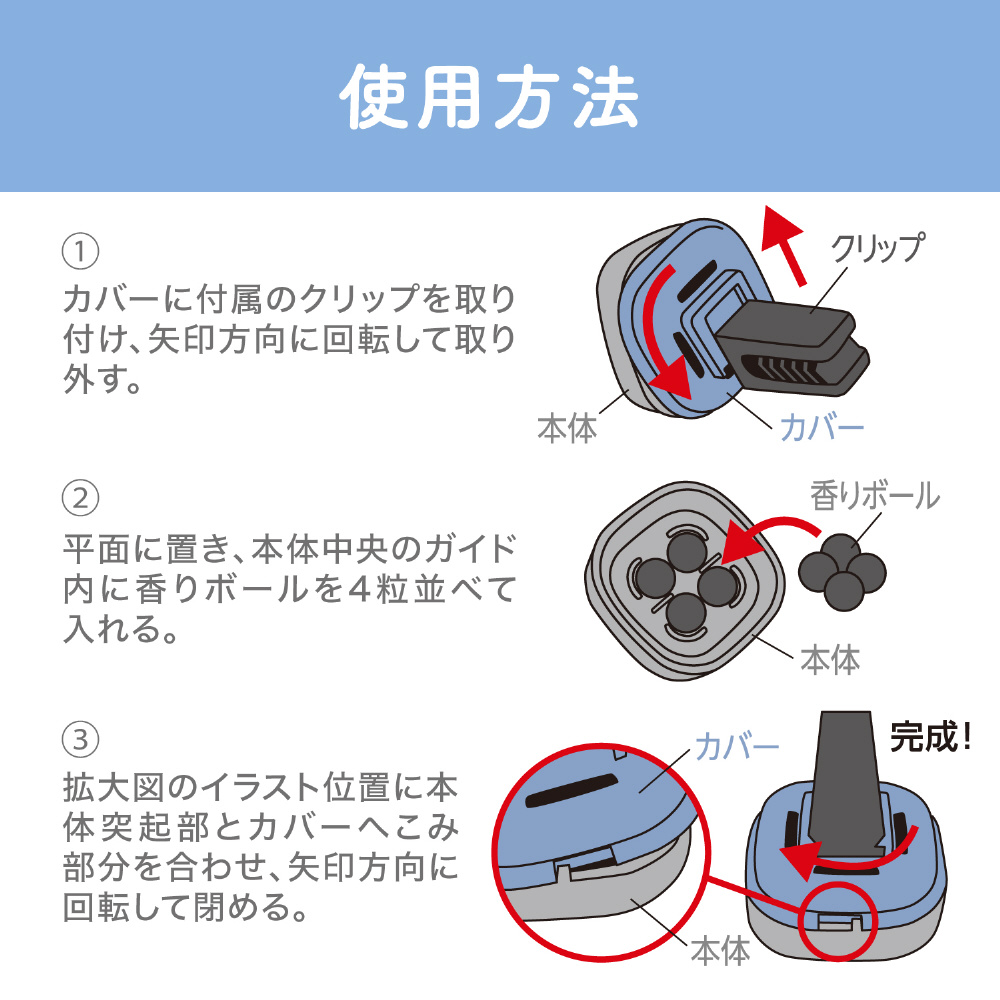 使用方法

①
カバーに付属のクリップを取り付け、矢印方向に回転して取り外す。

クリップ
本体
カバー

②
平面に置き、本体中央のガイド内に香りボールを4粒並べて入れる。

香りボール
本体

③
拡大図のイラスト位置に本体突起部とカバーへこみ部分を合わせ、矢印方向に回転して閉める。

カバー
完成!
本体