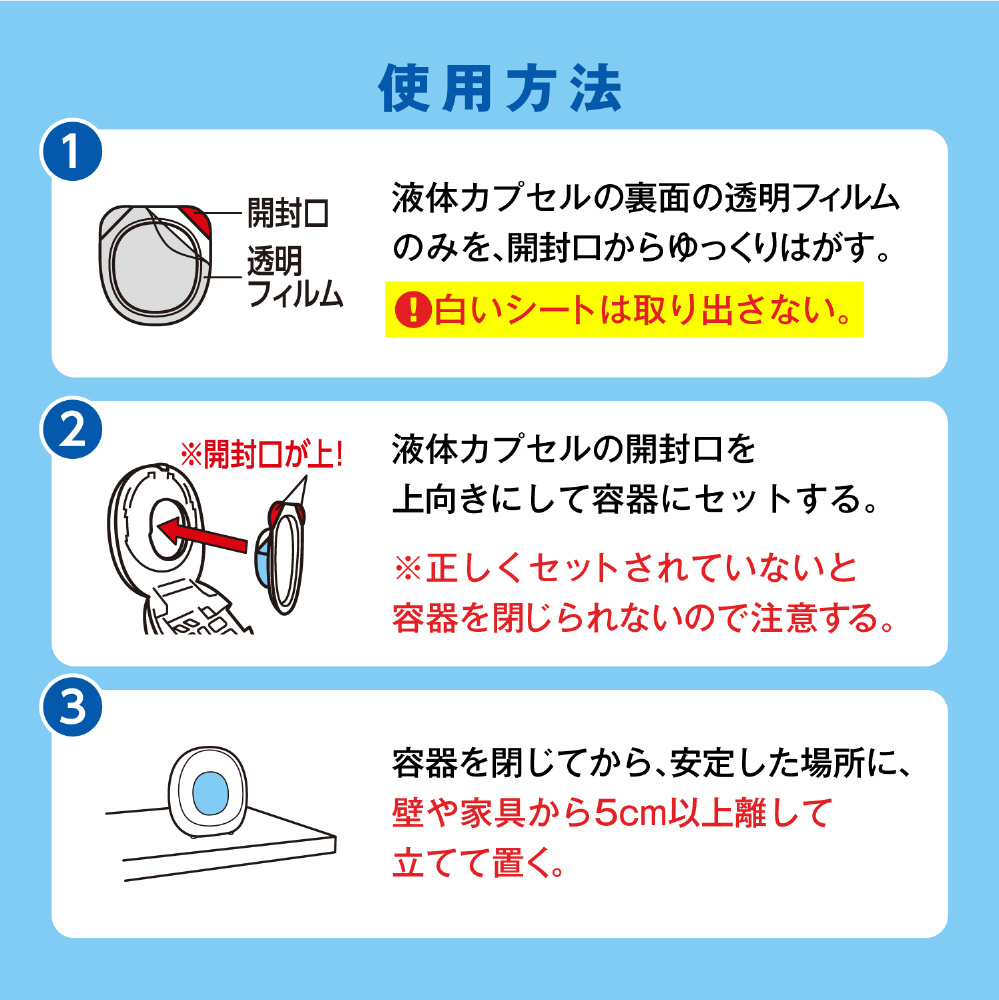 使用方法

1

開封口
透明フィルム

液体カプセルの裏面の透明フィルムのみを、開封口からゆっくりはがす。

!白いシートは取り出さない。

2

※開封口が上!

液体カプセルの開封口を上向きにして容器にセットする。

※正しくセットされていないと容器を閉じられないので注意する。

3

容器を閉じてから、安定した場所に、壁や家具から5cm以上離して立てて置く。