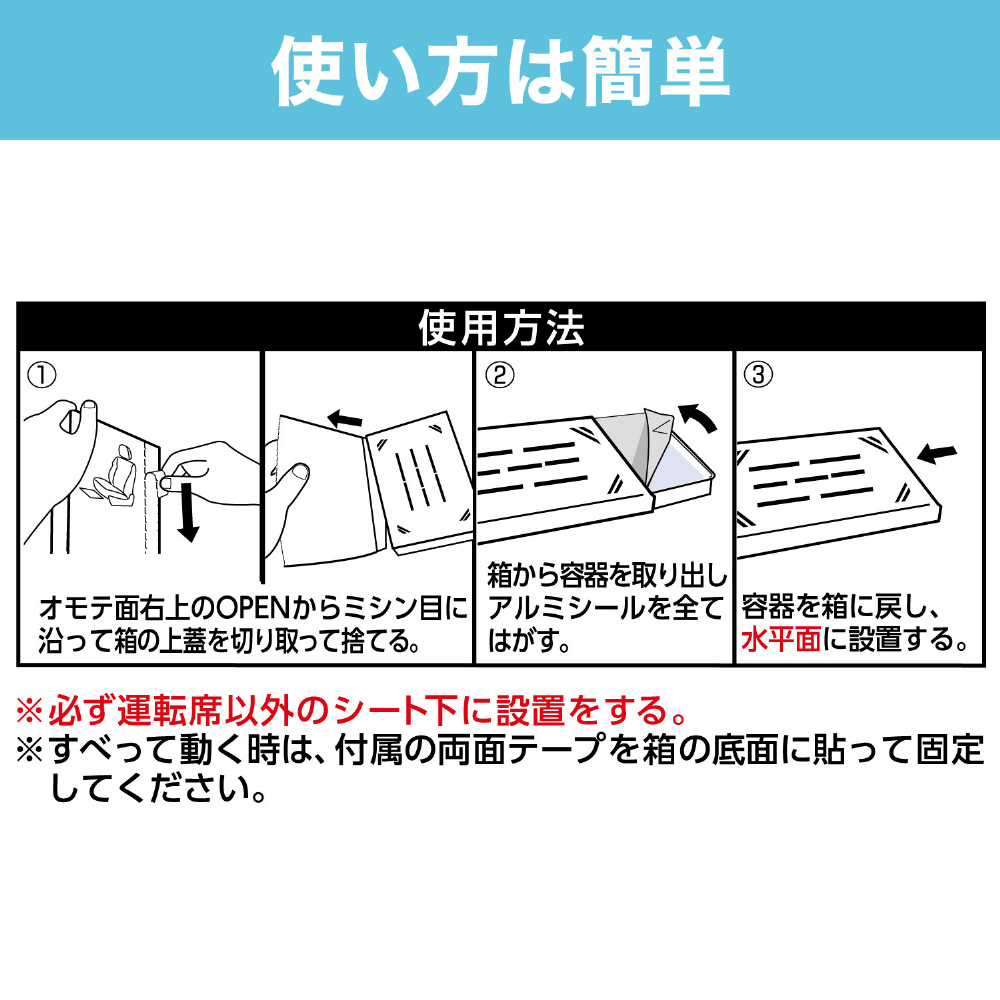 使い方は簡単

使用方法

①

オモテ面右上のOPENからミシン目に沿って箱の上蓋を切り取って捨てる。

②

箱から容器を取り出しアルミシールを全てはがす。

③

容器を箱に戻し、水平面に設置する。

※必ず運転席以外のシート下に設置をする。
※すべって動く時は、付属の両面テープを箱の底面に貼って固定してください。