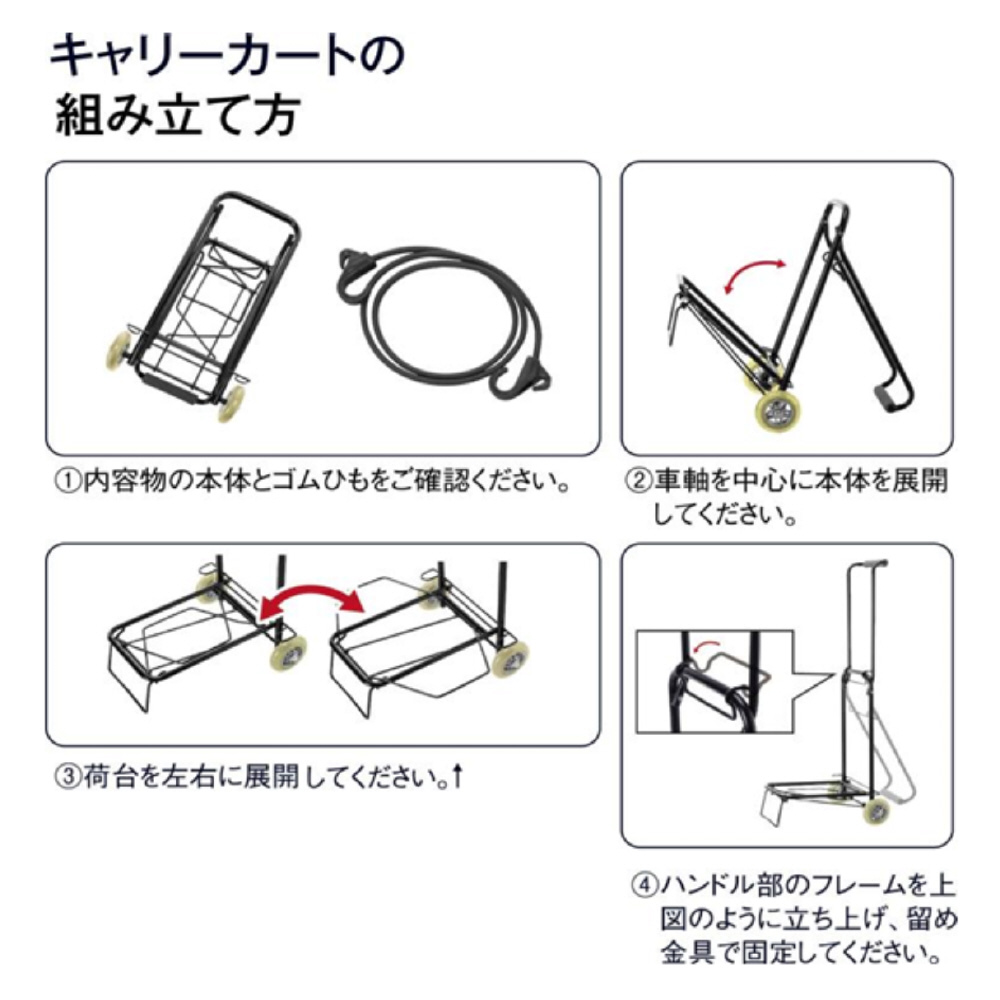 キャリーカートの
組み立て方

①内容物の本体とゴムひもをご確認ください。

②車軸を中心に本体を展開してください。

③荷台を左右に展開してください。↑

④ハンドル部のフレームを上図のように立ち上げ、留め金具で固定してください。