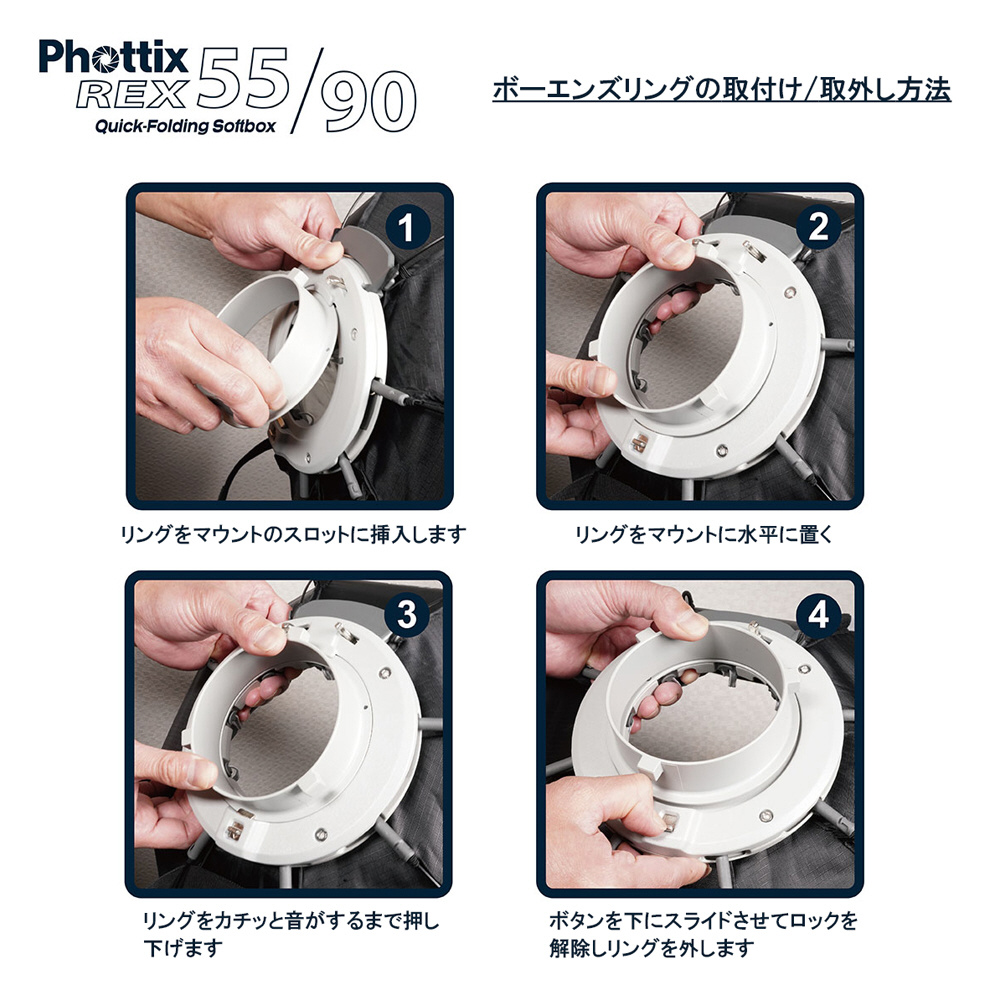 Phottix REX 55/90
Quick-Folding Softbox

ボーエンズリングの取付け/取外し方法

1

リングをマウントのスロットに挿入します

2

リングをマウントに水平に置く

3

リングをカチッと音がするまで押し下げます

4

ボタンを下にスライドさせてロックを解除しリングを外します