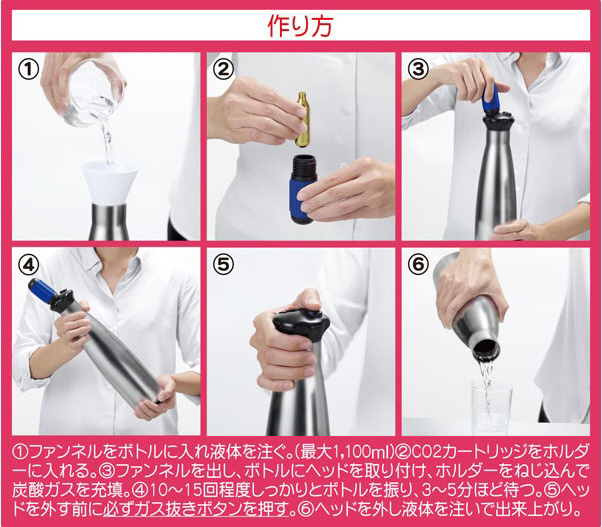 作り方

①

②

③

④

⑤

⑥

①ファンネルをボトルに入れ液体を注ぐ。(最大1,100ml)②CO2カートリッジをホルダーに入れる。③ファンネルを出し、ボトルにヘッドを取り付け、ホルダーをねじ込んで炭酸ガスを充填。④10～15回程度しっかりとボトルを振り、3～5分ほど待つ。⑤ヘッドを外す前に必ずガス抜きボタンを押す。⑥ヘッドを外し液体を注いで出来上がり。