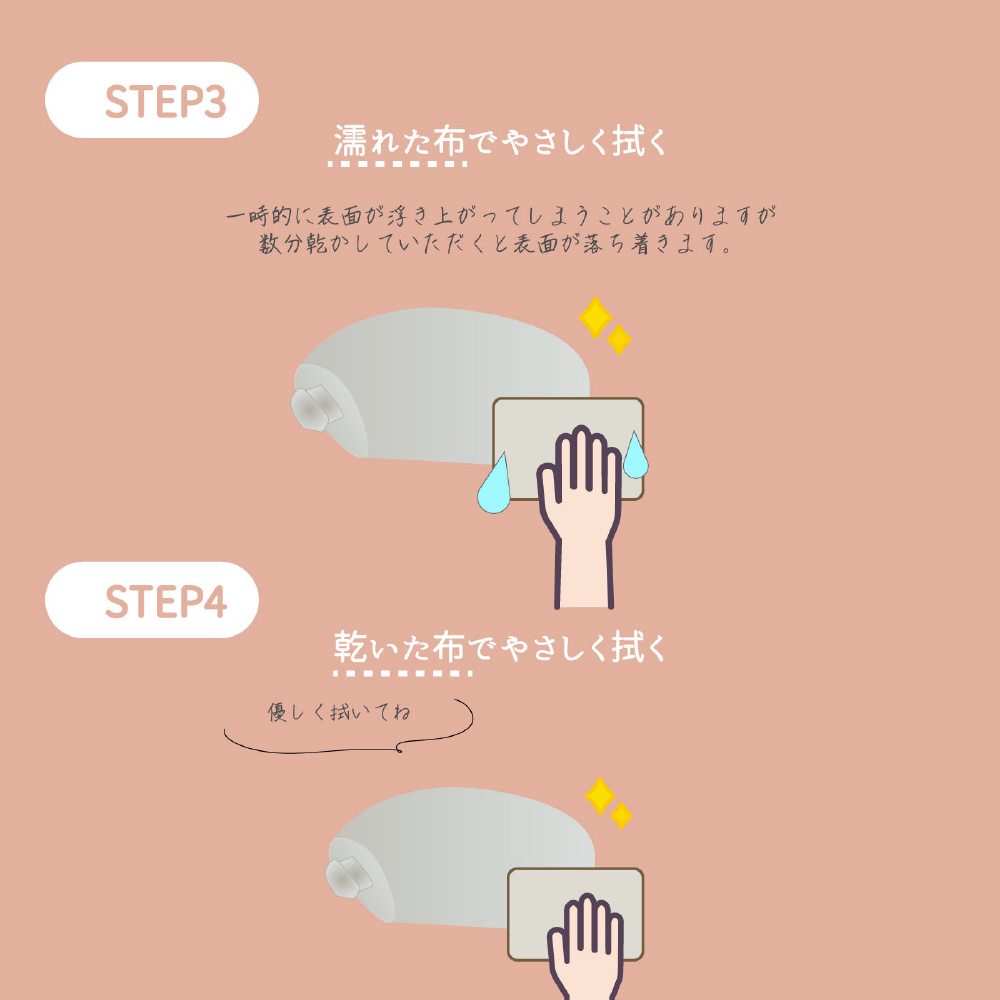 STEP3

濡れた布でやさしく拭く

一時的に表面が浮き上がってしまうことがありますが
数分乾かしていただくと表面が落ち着きます。

STEP4

乾いた布でやさしく拭く

優しく拭いてね