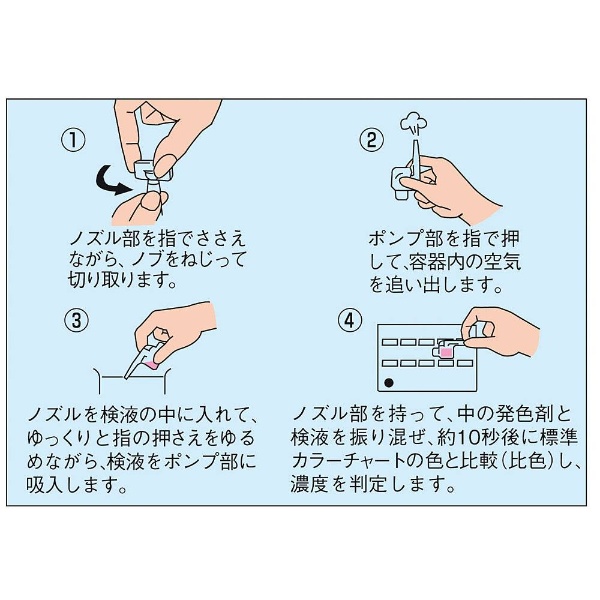 ①

ノズル部を指でささえながら、ノブをねじって切り取ります。

②

ポンプ部を指で押して、容器内の空気を追い出します。

③

ノズルを検液の中に入れて、ゆっくりと指の押さえをゆるめながら、検液をポンプ部に吸入します。

④

ノズル部を持って、中の発色剤と検液を振り混ぜ、約10秒後に標準カラーチャートの色と比較(比色)し、濃度を判定します。