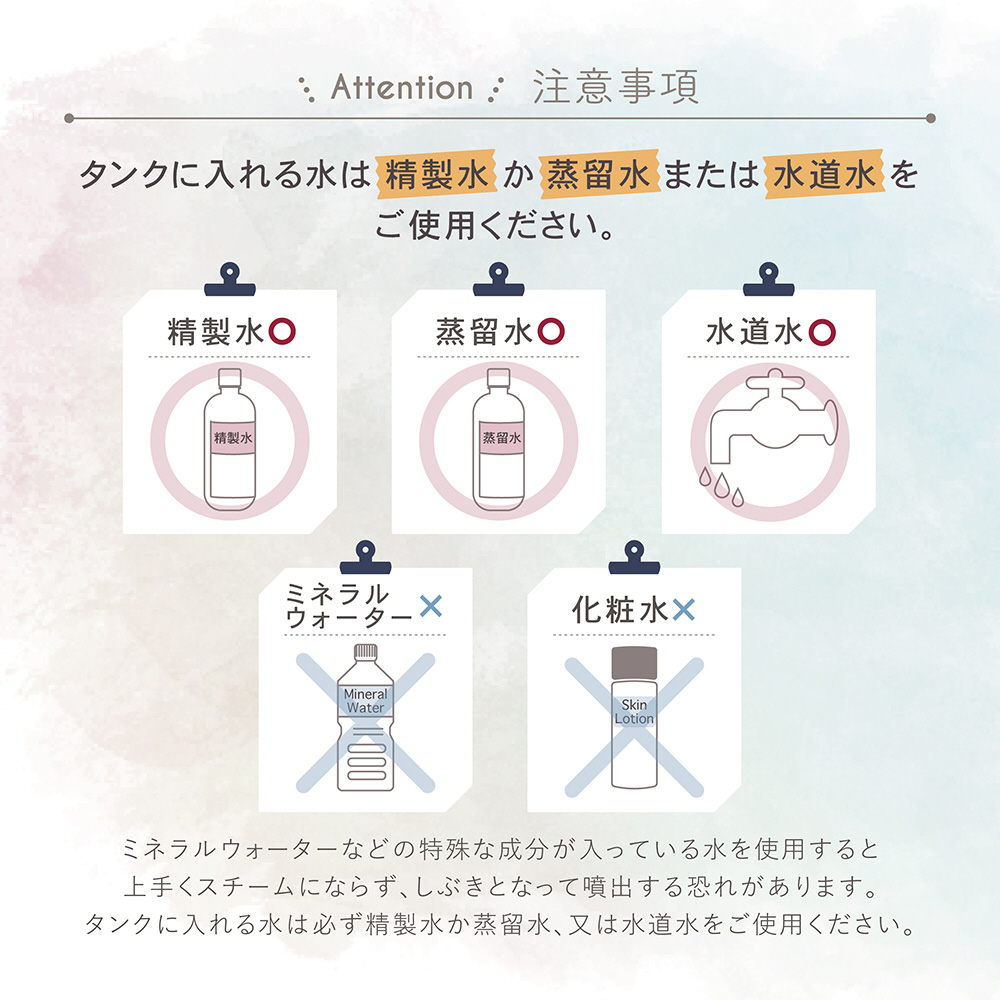 Attention 注意事項

タンクに入れる水は精製水か蒸留水または水道水をご使用ください。

精製水○

精製水

蒸留水○

蒸留水

水道水○

ミネラルウォーター×

Mineral Water

化粧水×

Skin Lotion

ミネラルウォーターなどの特殊な成分が入っている水を使用すると上手くスチームにならず、しぶきとなって噴出する恐れがあります。タンクに入れる水は必ず精製水か蒸留水、又は水道水をご使用ください。