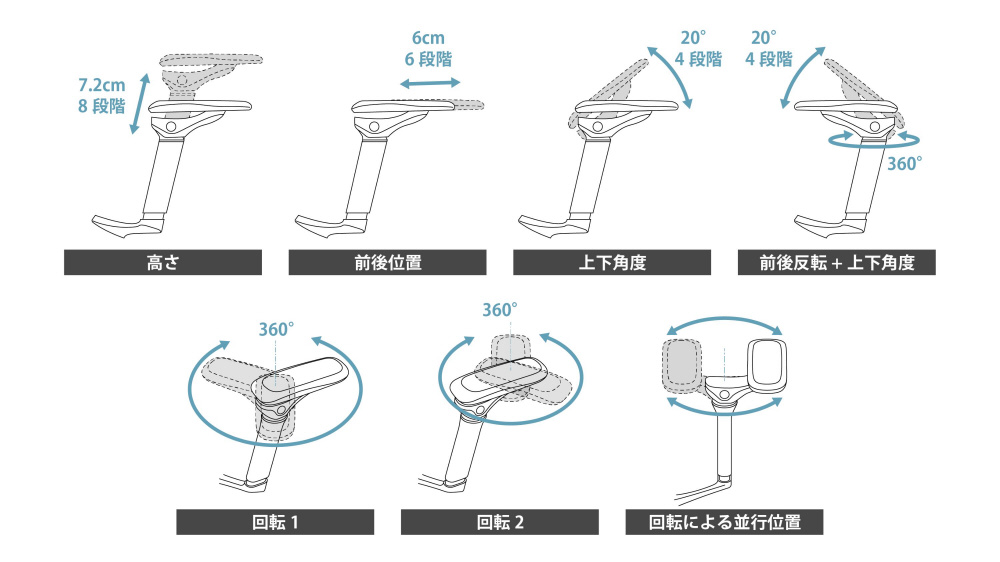 7.2cm
8 段階

高さ

6cm
6 段階

前後位置

20°
4 段階

上下角度

20°
4 段階

360°

前後反転 + 上下角度

360°

回転 1

360°

回転 2

回転による並行位置