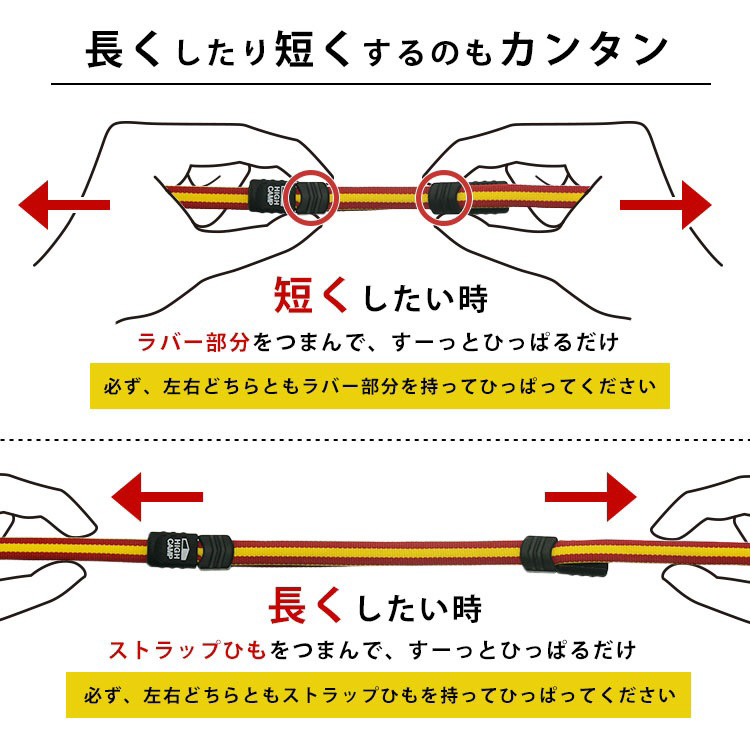 長くしたり短くするのもカンタン

HIGH CAMP

短くしたい時

ラバー部分をつまんで、すーっとひっぱるだけ

必ず、左右どちらともラバー部分を持ってひっぱってください

HIGH CAMP

長くしたい時

ストラップひもをつまんで、すーっとひっぱるだけ

必ず、左右どちらともストラップひもを持ってひっぱってください