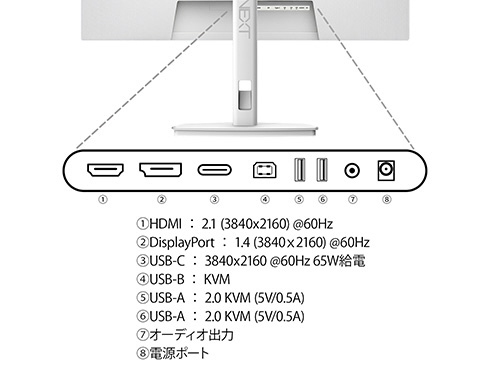 NEXT

①

②

③

④

⑤

⑥

⑦

⑧

①HDMI ： 2.1 (3840x2160) @60Hz
②DisplayPort ： 1.4 (3840 x 2160) @60Hz
③USB-C ： 3840x2160 @60Hz 65W給電
④USB-B ： KVM
⑤USB-A ： 2.0 KVM (5V/0.5A)
⑥USB-A ： 2.0 KVM (5V/0.5A)
⑦オーディオ出力
⑧電源ポート