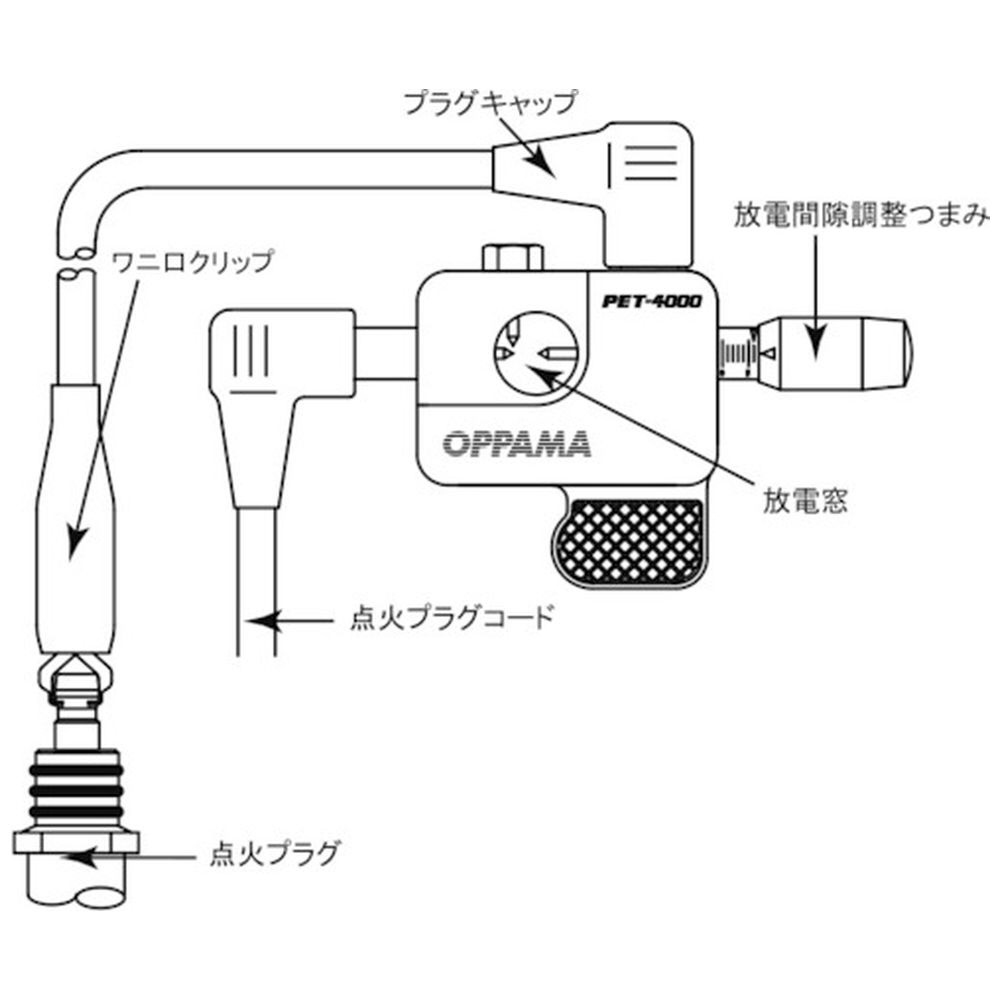 プラグキャップ

放電間隙調整つまみ

ワニロクリップ

PET-4000

OPPAMA

放電窓

点火プラグコード

点火プラグ