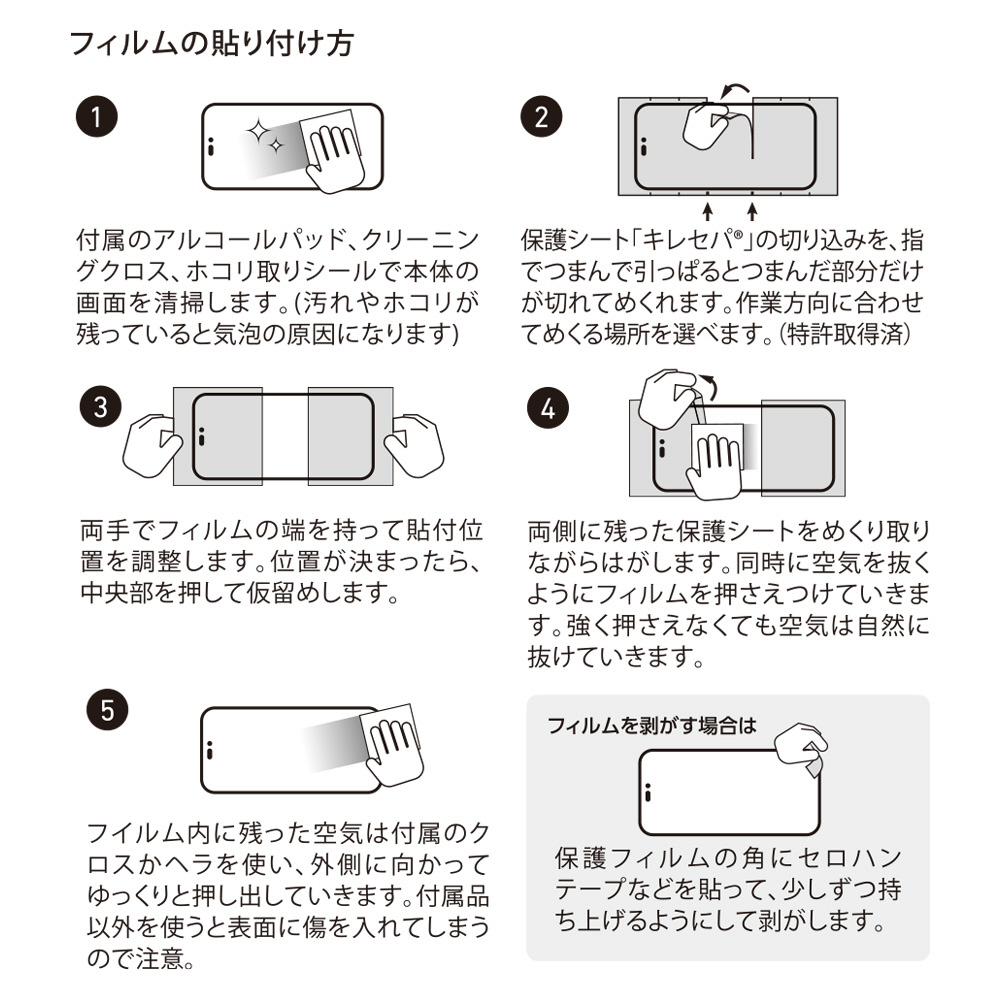 フィルムの貼り付け方

1

付属のアルコールパッド、クリーニングクロス、ホコリ取りシールで本体の画面を清掃します。(汚れやホコリが残っていると気泡の原因になります)

2

保護シート「キレセパ®」の切り込みを、指でつまんで引っぱるとつまんだ部分だけが切れてめくれます。作業方向に合わせてめくる場所を選べます。(特許取得済)

3

両手でフィルムの端を持って貼付位置を調整します。位置が決まったら、中央部を押して仮留めします。

4

両側に残った保護シートをめくり取りながらはがします。同時に空気を抜くようにフィルムを押さえつけていきます。強く押さえなくても空気は自然に抜けていきます。

5

フイルム内に残った空気は付属のクロスかヘラを使い、外側に向かってゆっくりと押し出していきます。付属品以外を使うと表面に傷を入れてしまうので注意。

フィルムを剥がす場合は

保護フィルムの角にセロハンテープなどを貼って、少しずつ持ち上げるようにして剥がします。