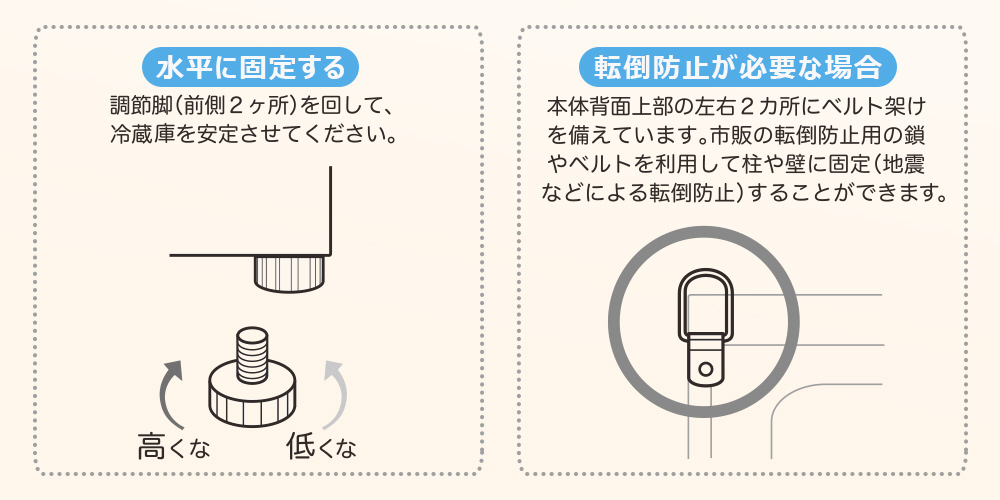 水平に固定する

調節脚（前側２ヶ所）を回して、冷蔵庫を安定させてください。

高くな

低くな

転倒防止が必要な場合

本体背面上部の左右２カ所にベルト架けを備えています。市販の転倒防止用の鎖やベルトを利用して柱や壁に固定（地震などによる転倒防止）することができます。