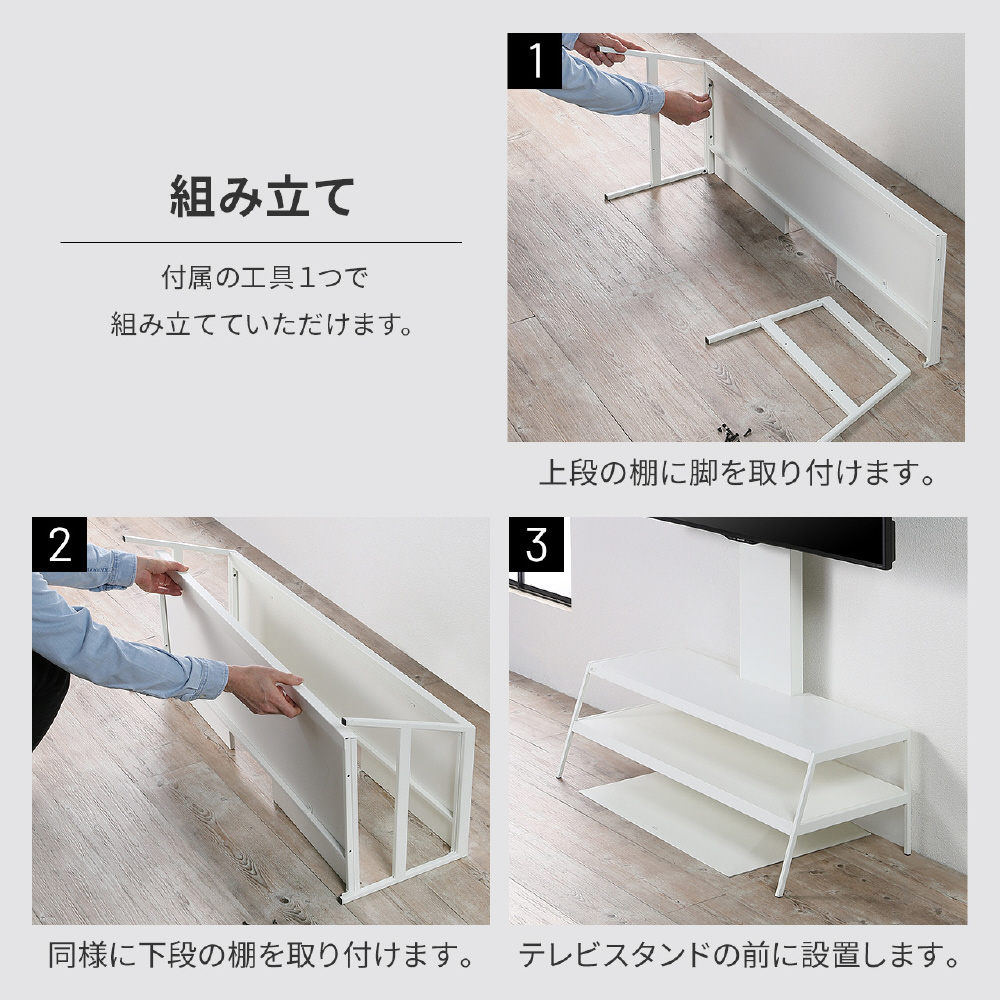 組み立て

付属の工具1つで
組み立てていただけます。

1

上段の棚に脚を取り付けます。

2

同様に下段の棚を取り付けます。

3

テレビスタンドの前に設置します。