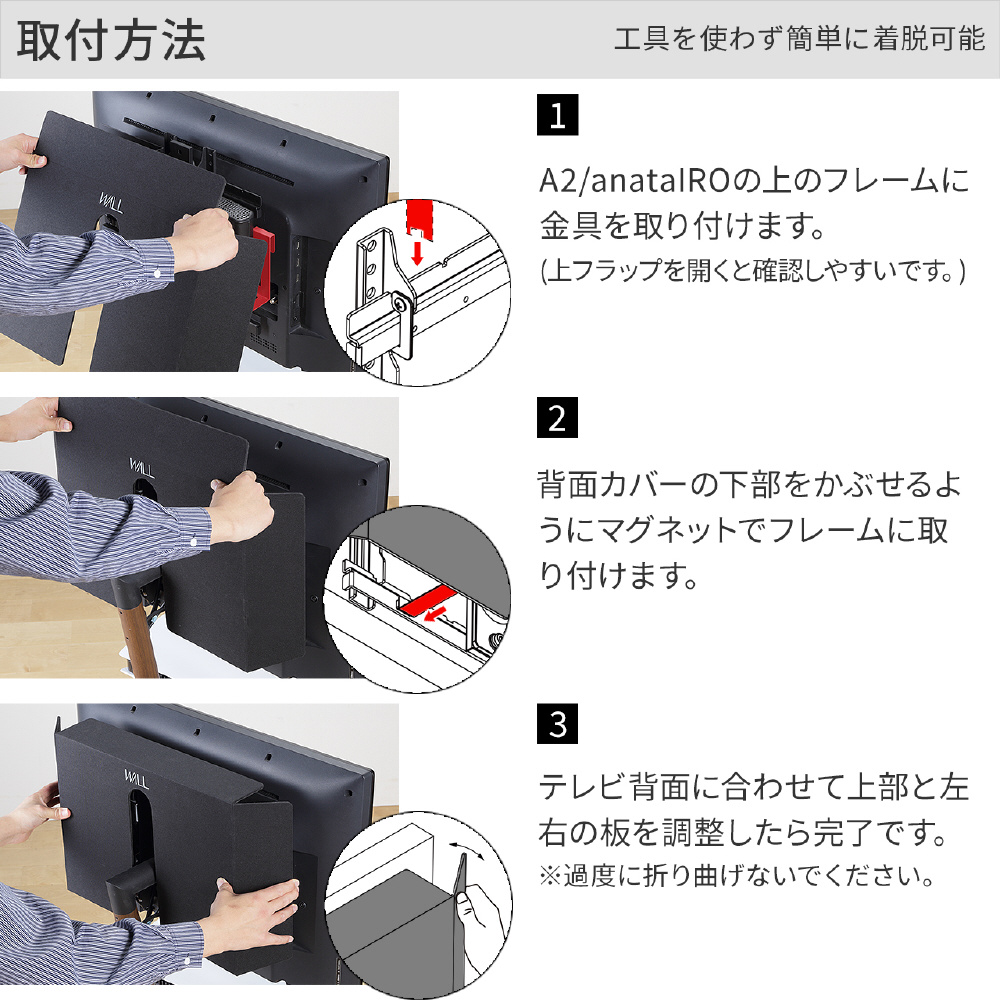 取付方法

工具を使わず簡単に着脱可能

WALL

1

A2/anataIROの上のフレームに金具を取り付けます。
(上フラップを開くと確認しやすいです。)

WALL

2

背面カバーの下部をかぶせるようにマグネットでフレームに取り付けます。

WALL

3

テレビ背面に合わせて上部と左右の板を調整したら完了です。
※過度に折り曲げないでください。