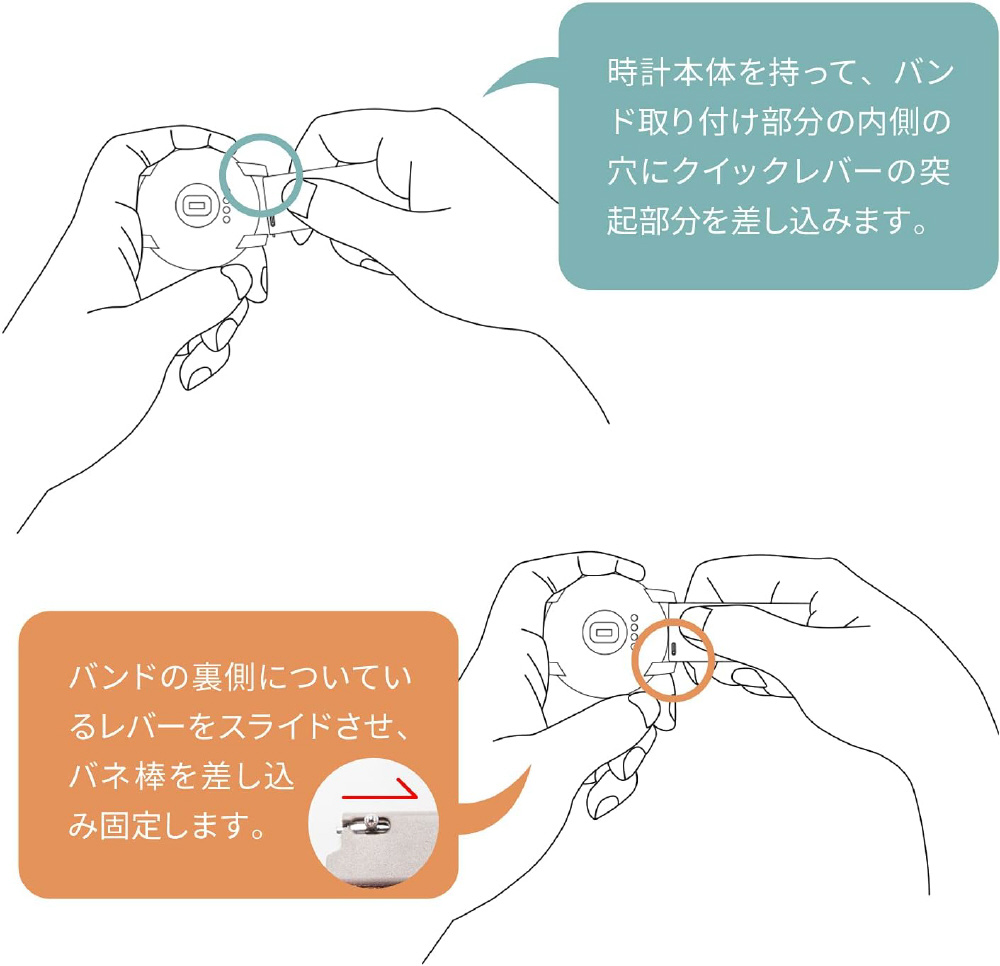 時計本体を持って、バンド取り付け部分の内側の穴にクイックレバーの突起部分を差し込みます。

バンドの裏側についているレバーをスライドさせ、バネ棒を差し込み固定します。