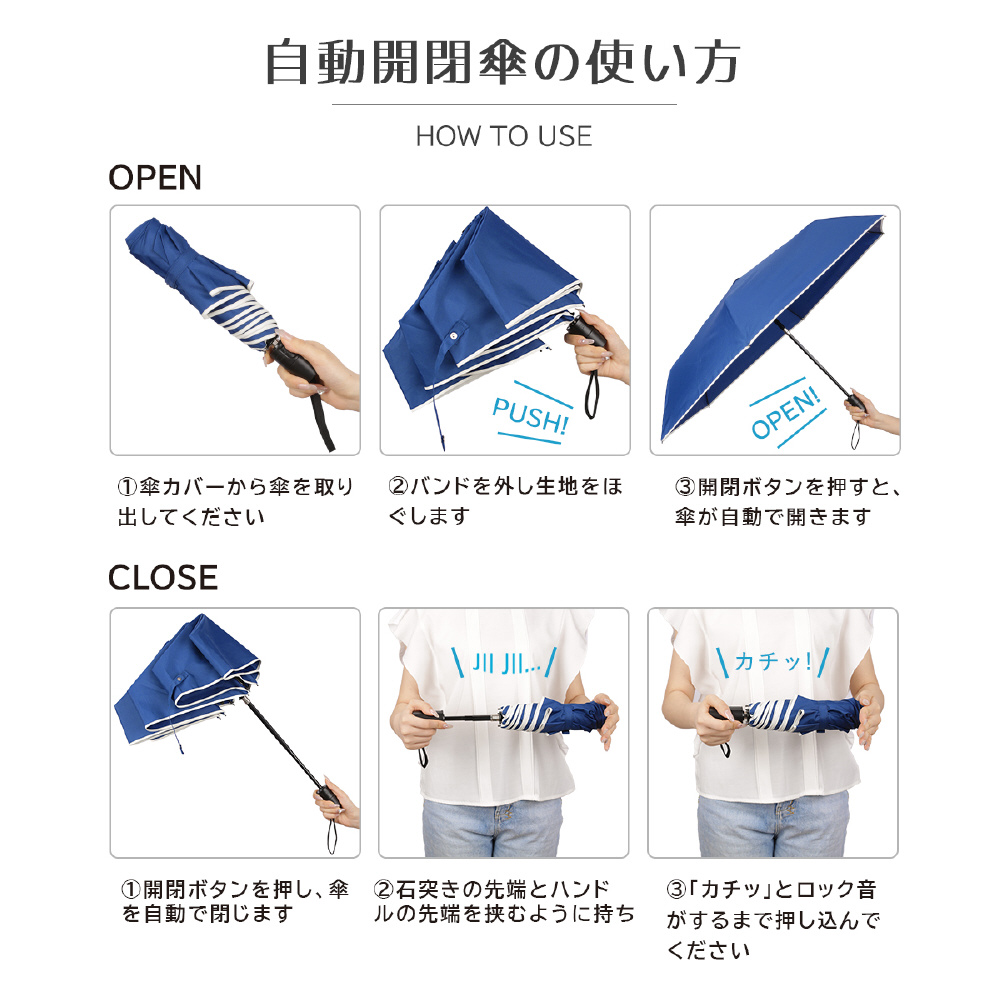 自動開閉傘の使い方

HOW TO USE

OPEN

PUSH!

OPEN!

①傘カバーから傘を取り出してください

②バンドを外し生地をほぐします

③開閉ボタンを押すと、傘が自動で開きます

CLOSE

川川…

カチッ!

①開閉ボタンを押し、傘を自動で閉じます

②石突きの先端とハンドルの先端を挟むように持ち

③「カチッ」とロック音がするまで押し込んでください