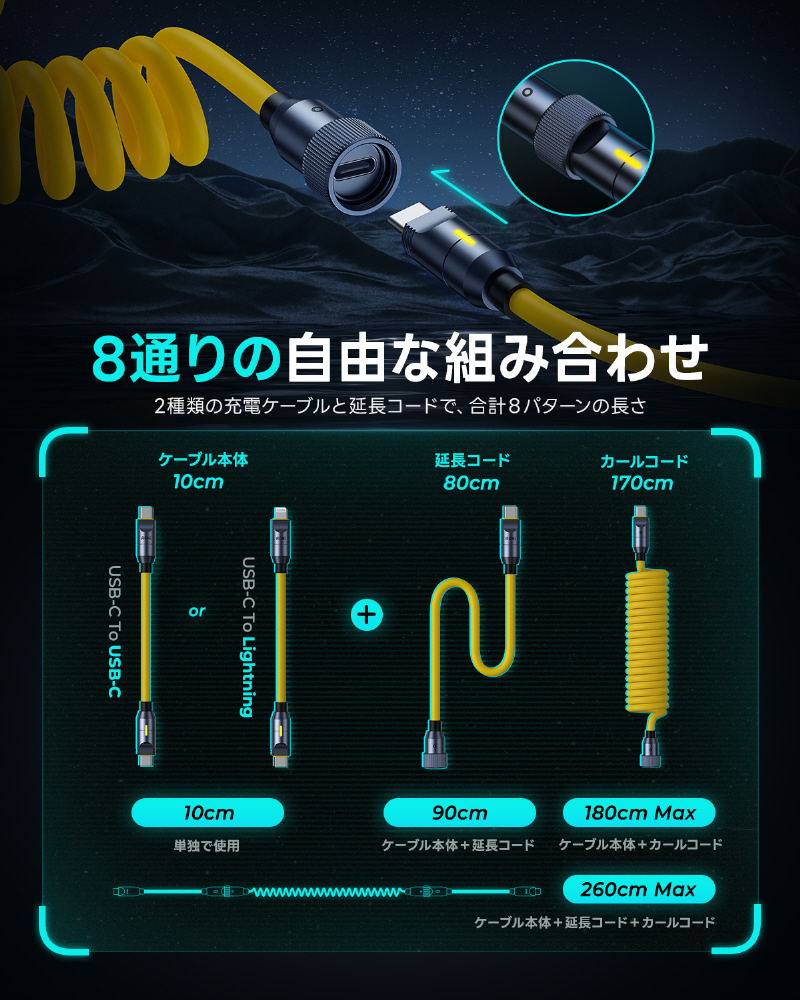 8通りの自由な組み合わせ

2種類の充電ケーブルと延長コードで、合計８パターンの長さ

ケーブル本体
10cm

USB-C To USB-C

or

USB-C To Lightning

+

延長コード
80cm

カールコード
170cm

10cm
単独で使用

90cm
ケーブル本体＋延長コード

180cm Max
ケーブル本体＋カールコード

260cm Max
ケーブル本体＋延長コード＋カールコード