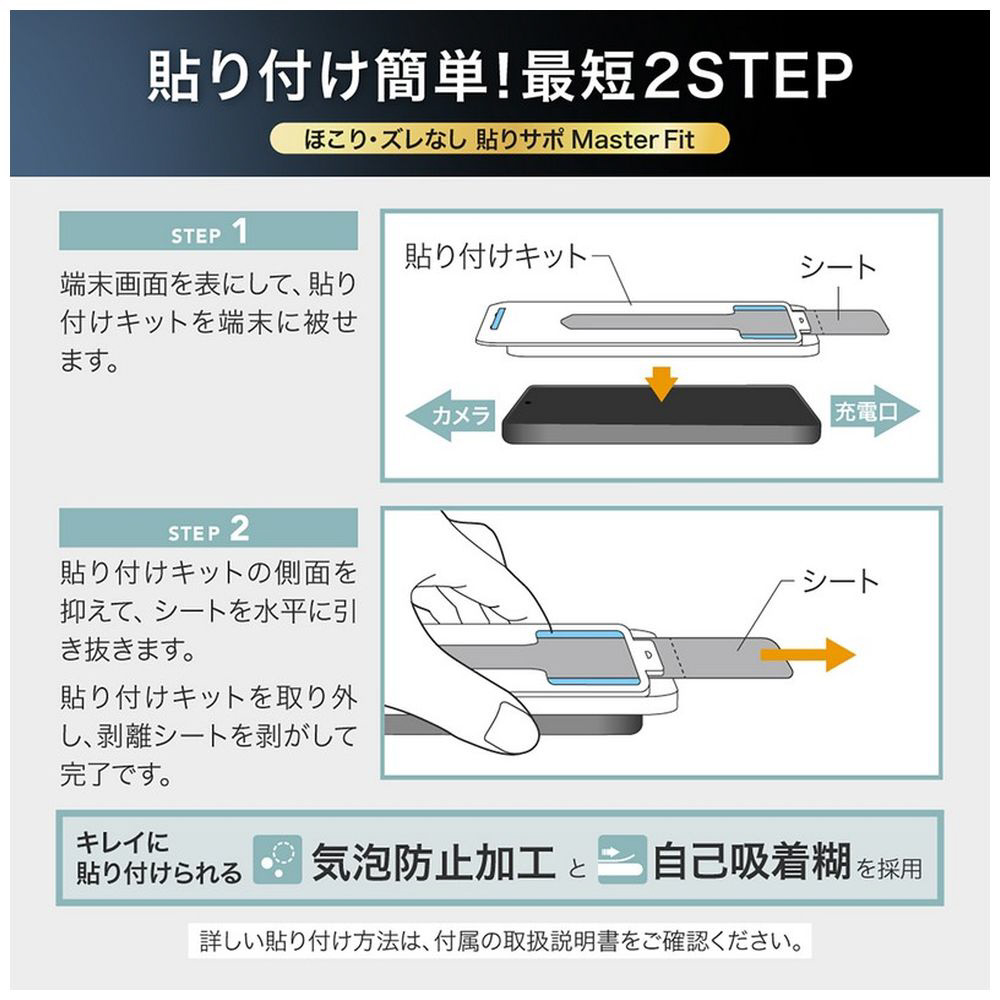 貼り付け簡単!最短2STEP

ほこり・ズレなし 貼りサポ Master Fit

STEP 1

端末画面を表にして、貼り付けキットを端末に被せます。

貼り付けキット

シート

カメラ

充電口

STEP 2

貼り付けキットの側面を抑えて、シートを水平に引き抜きます。

貼り付けキットを取り外し、剥離シートを剥がして完了です。

シート

キレイに貼り付けられる 気泡防止加工 と 自己吸着糊 を採用

詳しい貼り付け方法は、付属の取扱説明書をご確認ください。