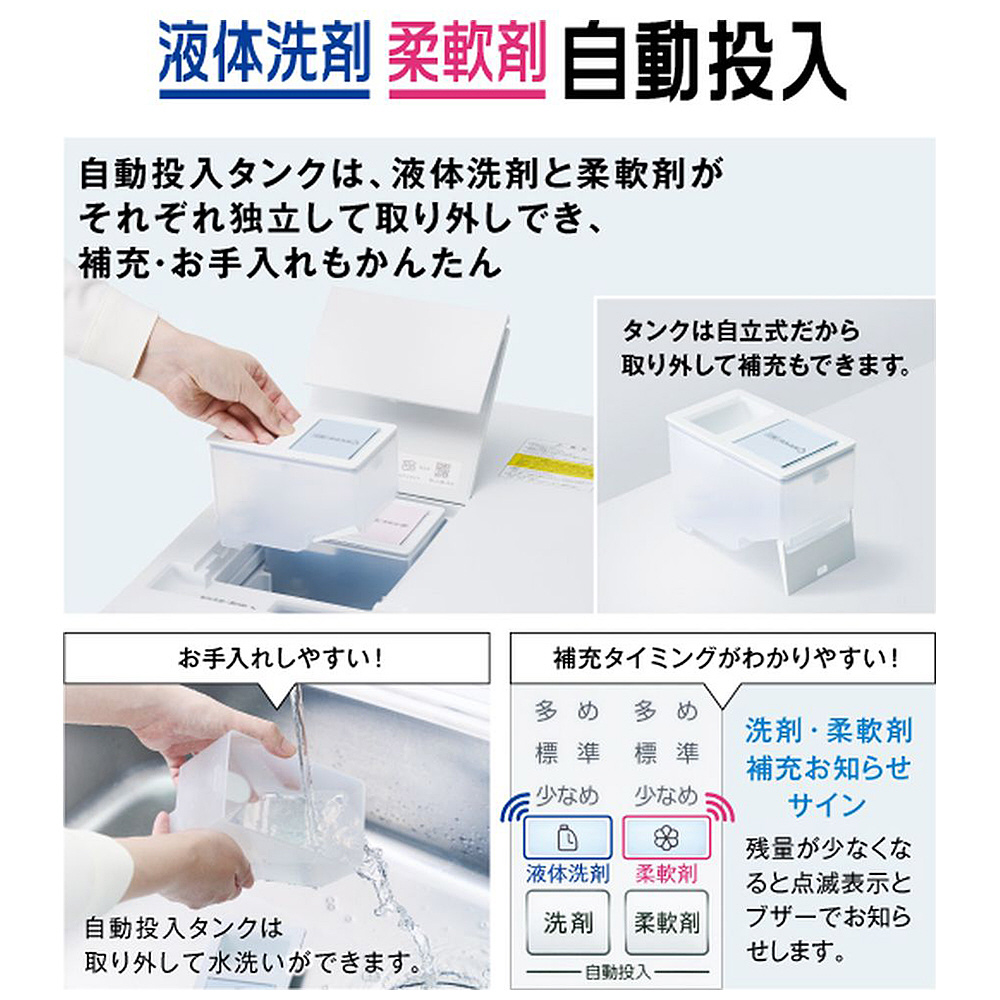 液体洗剤 柔軟剤 自動投入

自動投入タンクは、液体洗剤と柔軟剤がそれぞれ独立して取り外しでき、補充・お手入れもかんたん

タンクは自立式だから取り外して補充もできます。

お手入れしやすい!

自動投入タンクは取り外して水洗いができます。

補充タイミングがわかりやすい!

多め 多め
標準 標準
少なめ 少なめ
液体洗剤 柔軟剤
洗剤 柔軟剤
自動投入

洗剤・柔軟剤補充お知らせサイン

残量が少なくなると点滅表示とブザーでお知らせします。