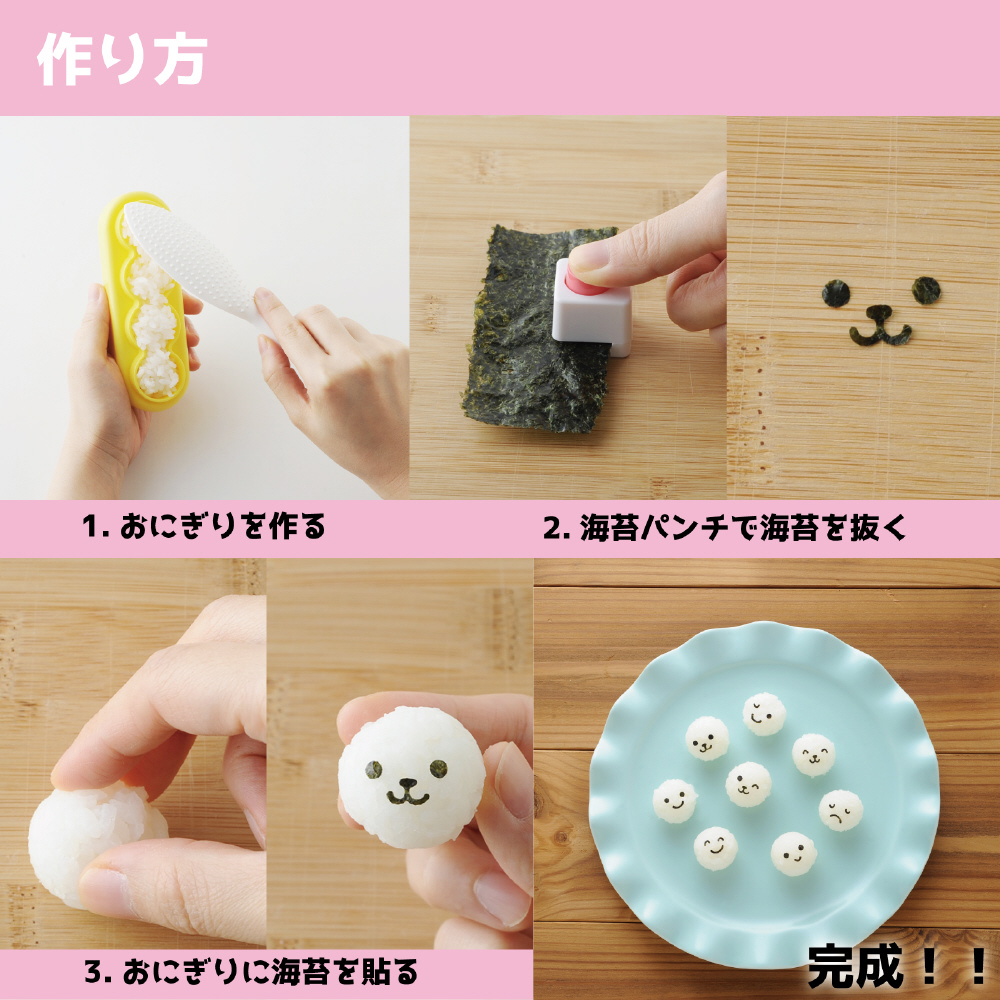 作り方

1. おにぎりを作る

2. 海苔パンチで海苔を抜く

3. おにぎりに海苔を貼る

完成！！