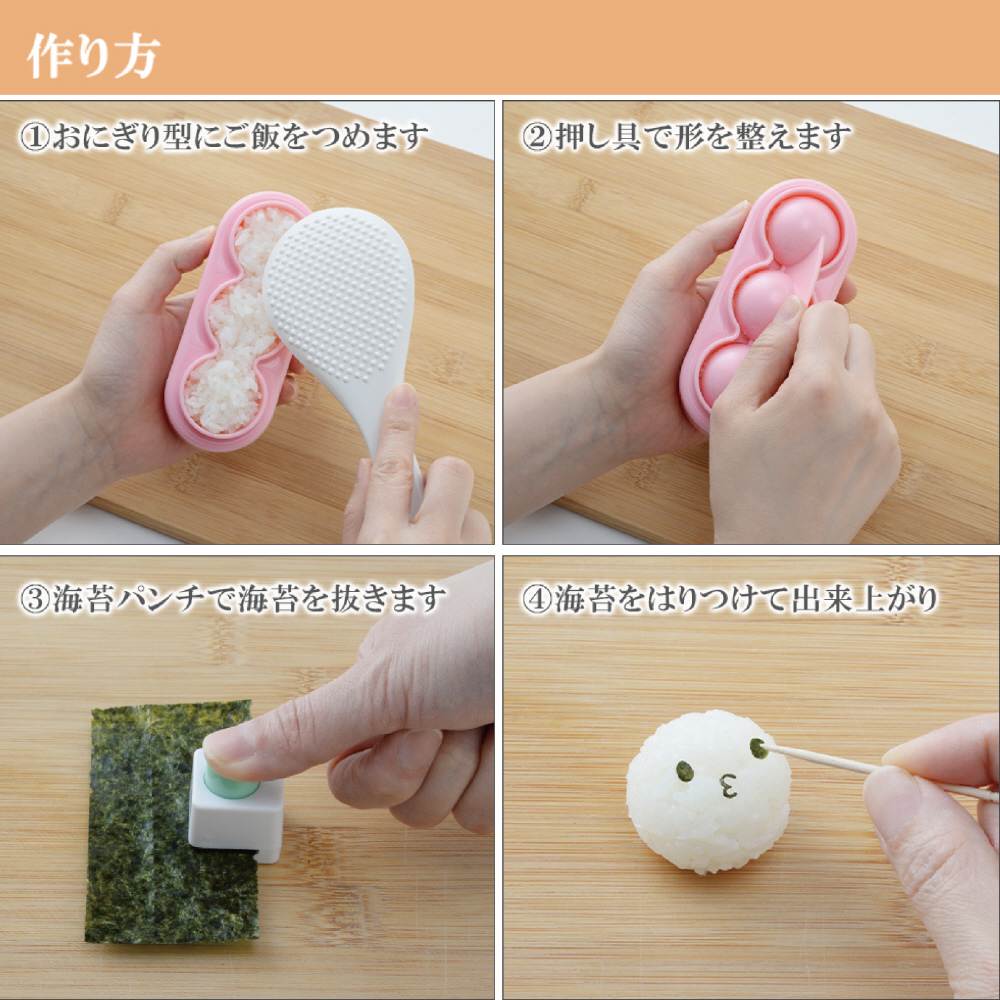 作り方

①おにぎり型にご飯をつめます

②押し具で形を整えます

③海苔パンチで海苔を抜きます

④海苔をはりつけて出来上がり