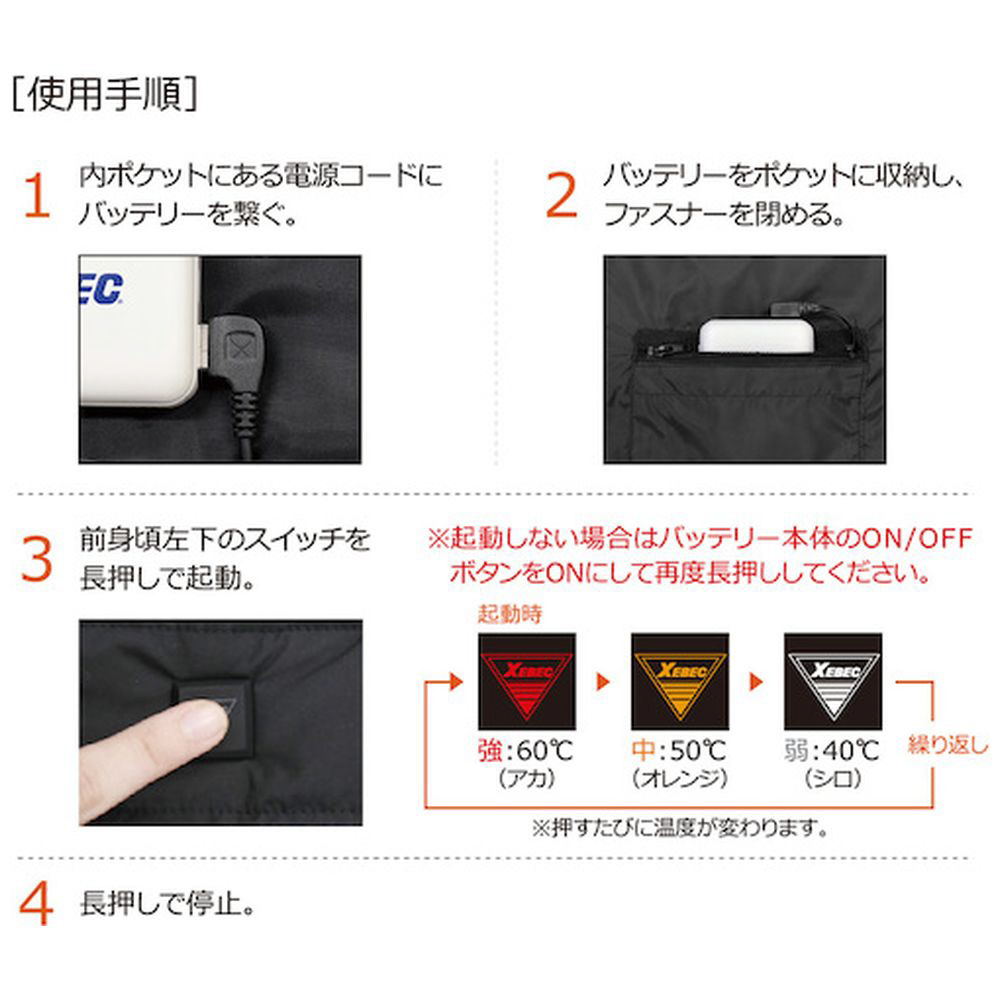 [使用手順]

1 内ポケットにある電源コードにバッテリーを繋ぐ。

EC

2 バッテリーをポケットに収納し、ファスナーを閉める。

3 前身頃左下のスイッチを長押しで起動。

※起動しない場合はバッテリー本体のON/OFFボタンをONにして再度長押ししてください。

起動時

XEBEC

強:60℃
(アカ)

XEBEC

中:50℃
(オレンジ)

XEBEC

弱:40℃
(シロ)

繰り返し

※押すたびに温度が変わります。

4 長押しで停止。