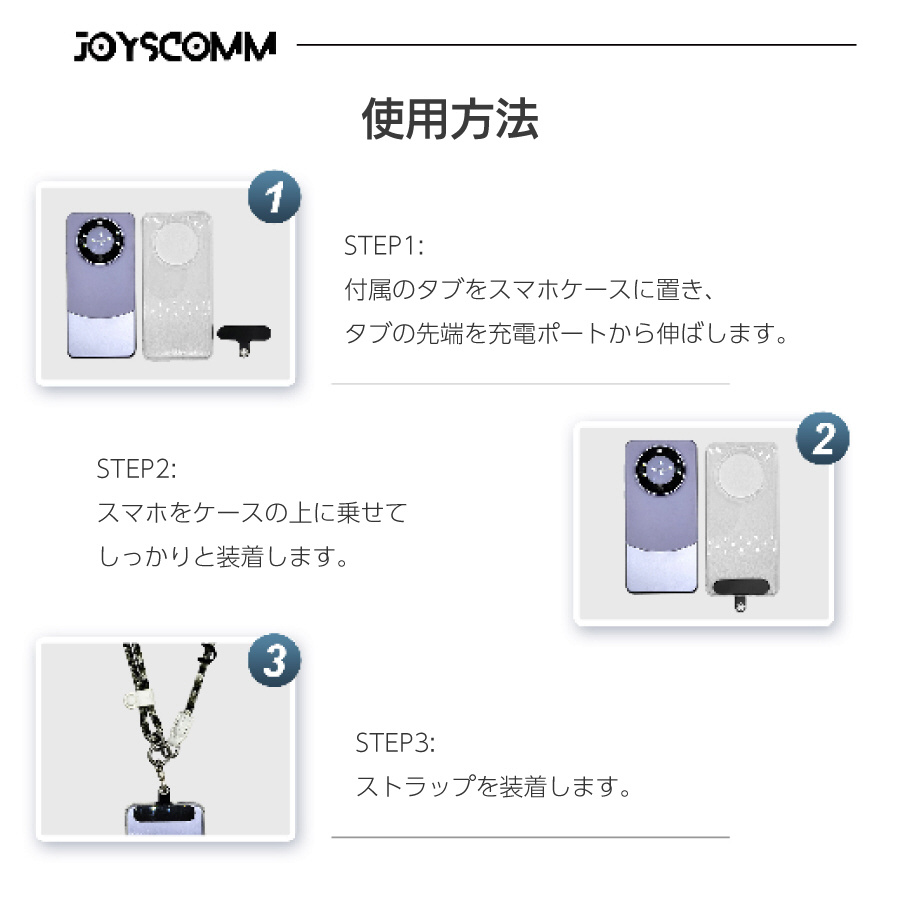 JOYSCOMM

使用方法

1

STEP1:
付属のタブをスマホケースに置き、
タブの先端を充電ポートから伸ばします。

2

STEP2:
スマホをケースの上に乗せて
しっかりと装着します。

3

STEP3:
ストラップを装着します。