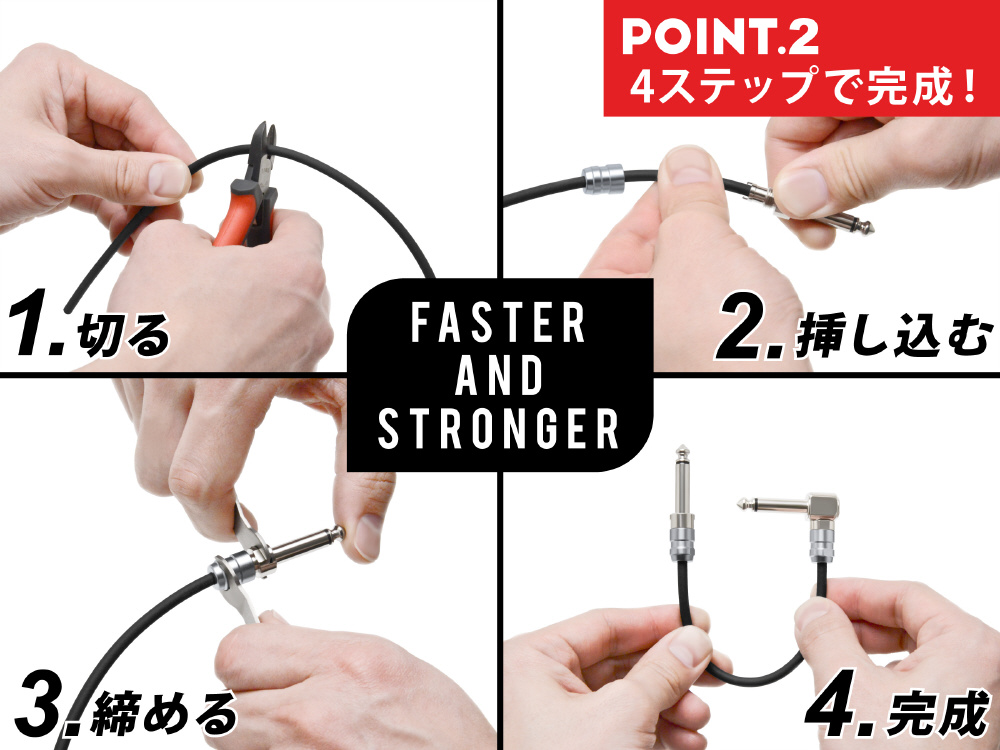 POINT.2
4ステップで完成！

1. 切る

2. 挿し込む

FASTER AND STRONGER

3. 締める

4. 完成