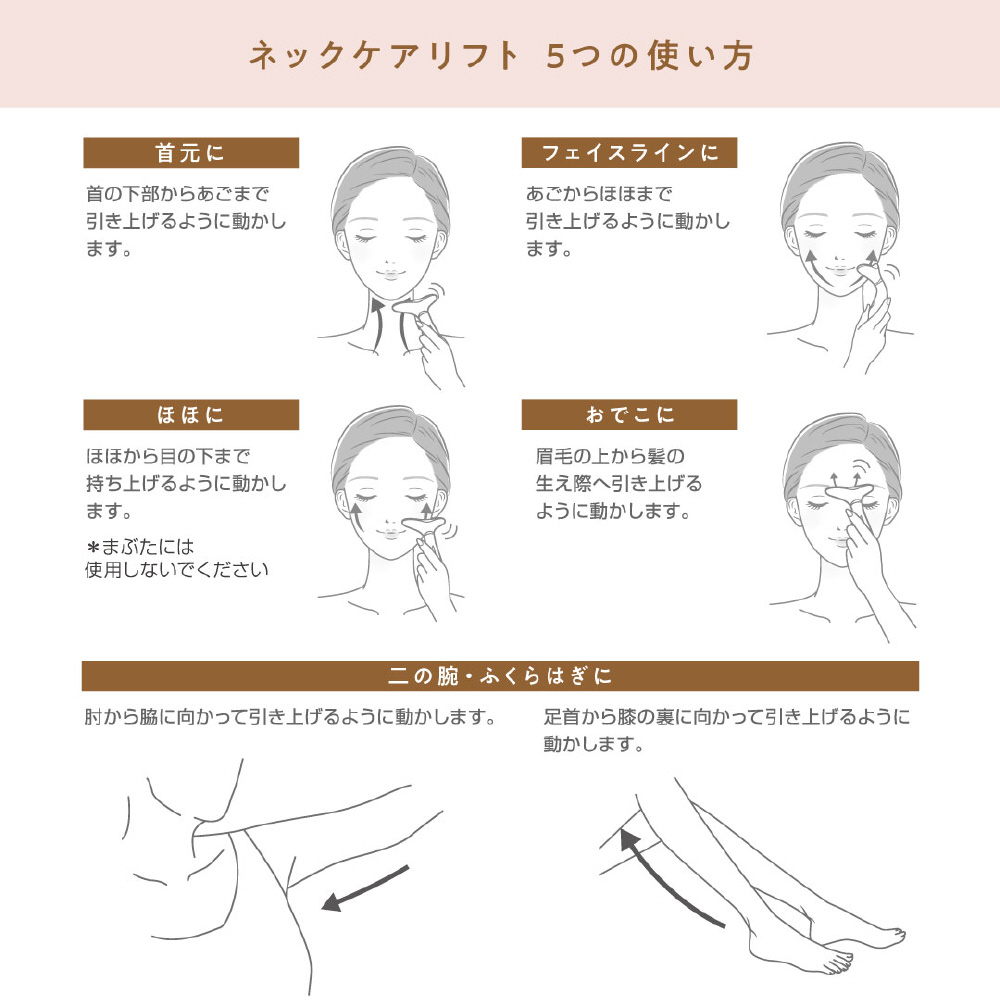 ネックケアリフト 5つの使い方

首元に

首の下部からあごまで引き上げるように動かします。

フェイスラインに

あごからほほまで引き上げるように動かします。

ほほに

ほほから目の下まで持ち上げるように動かします。

＊まぶたには使用しないでください

おでこに

眉毛の上から髪の生え際へ引き上げるように動かします。

二の腕・ふくらはぎに

肘から脇に向かって引き上げるように動かします。

足首から膝の裏に向かって引き上げるように動かします。