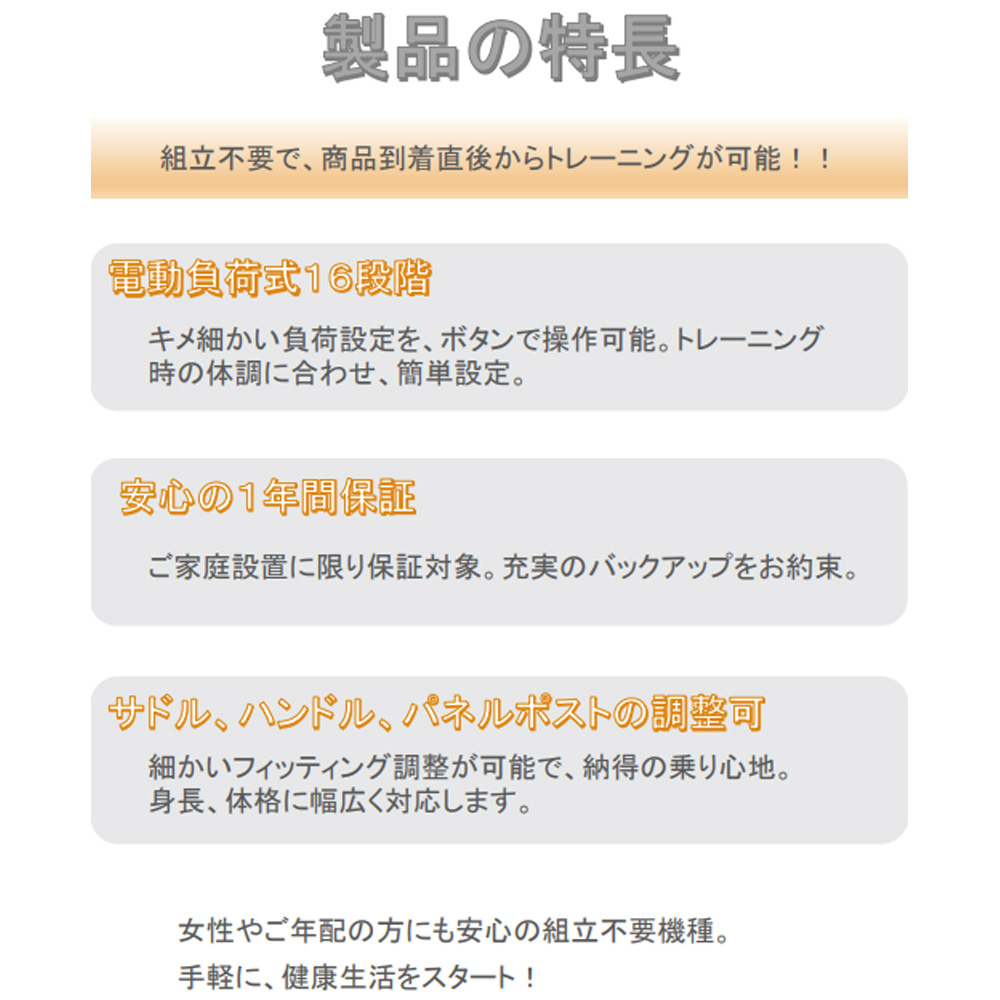 製品の特長

組立不要で、商品到着直後からトレーニングが可能！！

電動負荷式16段階

キメ細かい負荷設定を、ボタンで操作可能。トレーニング時の体調に合わせ、簡単設定。

安心の1年間保証

ご家庭設置に限り保証対象。充実のバックアップをお約束。

サドル、ハンドル、パネルポストの調整可

細かいフィッティング調整が可能で、納得の乗り心地。身長、体格に幅広く対応します。

女性やご年配の方にも安心の組立不要機種。

手軽に、健康生活をスタート！